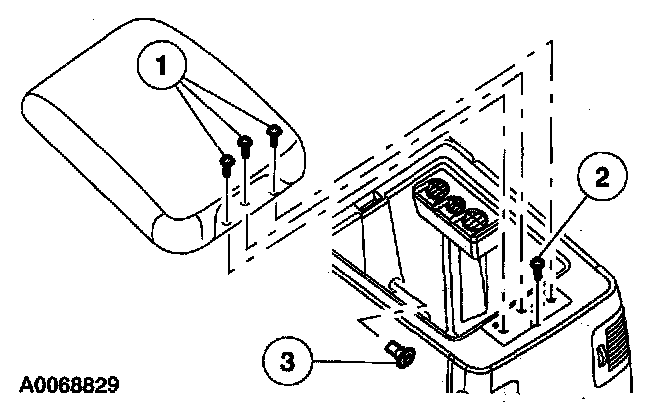 1
2
3
A0068829