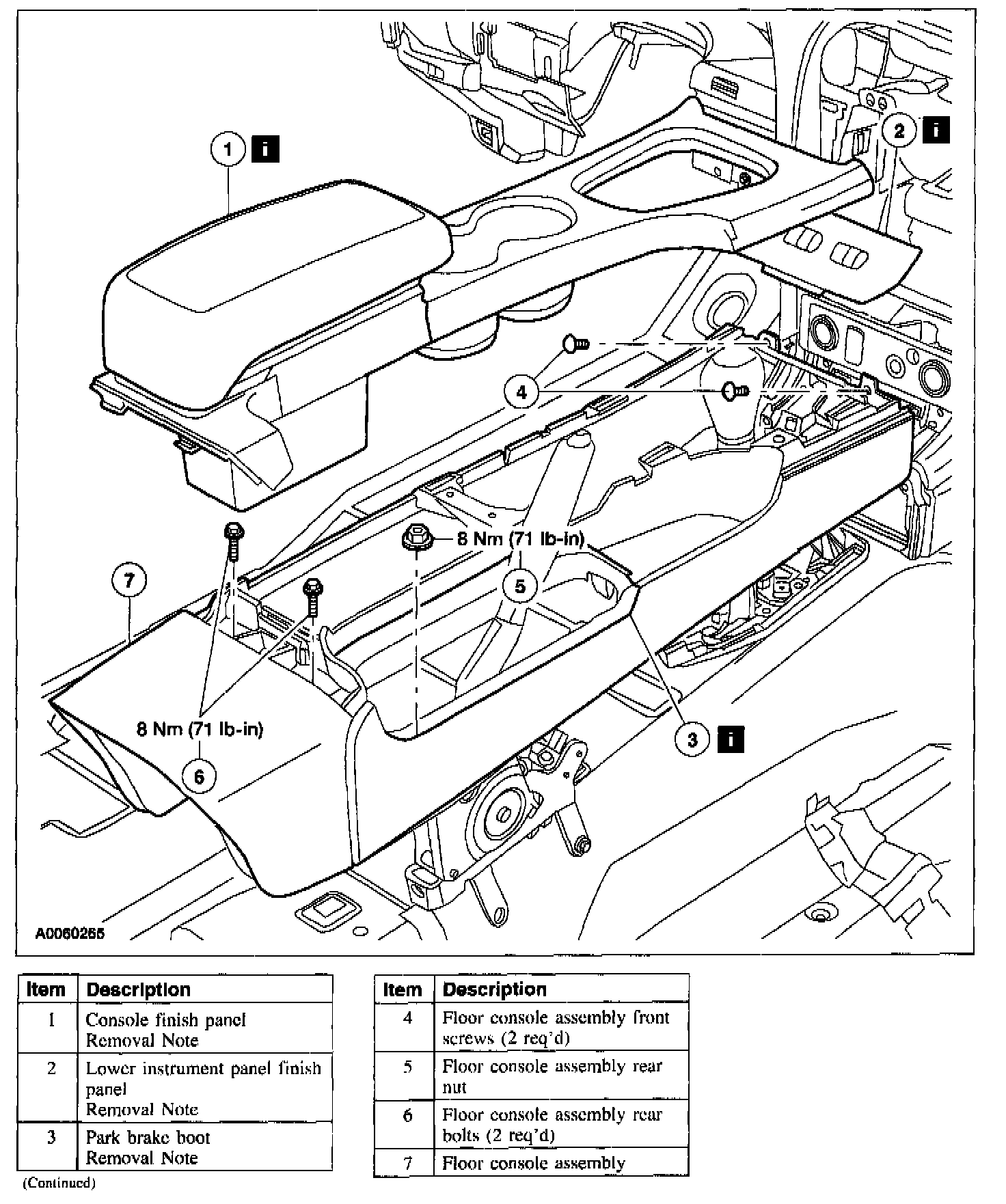 1 i

2 i

4

8 Nm (71 lb-in)

5

7

8 Nm (71 lb-in)

6

3 i

A0060265

| Item | Description |
|---|---|
| 1 | Console finish panel Removal Note |
| 2 | Lower instrument panel finish panel Removal Note |
| 3 | Park brake boot Removal Note |

(Continued)

| Item | Description |
|---|---|
| 4 | Floor console assembly front screws (2 req'd) |
| 5 | Floor console assembly rear nut |
| 6 | Floor console assembly rear bolts (2 req'd) |
| 7 | Floor console assembly |