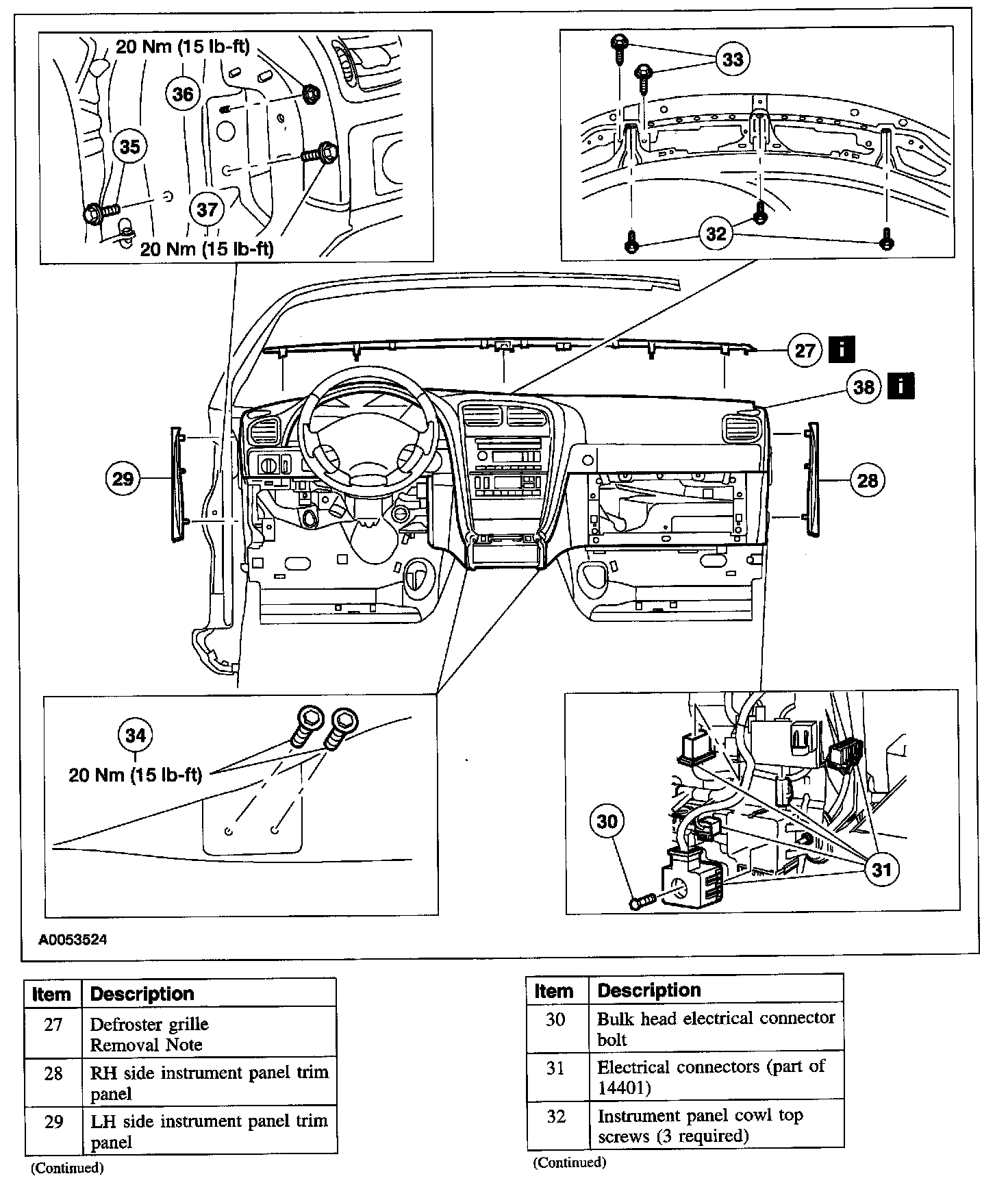 20 Nm (15 lb-ft)
36
35
37
20 Nm (15 lb-ft)
33
32
27 i
38 i
29
28
34
20 Nm (15 lb-ft)
30
31
A0053524

| Item | Description |
|---|---|
| 27 | Defroster grille Removal Note |
| 28 | RH side instrument panel trim panel |
| 29 | LH side instrument panel trim panel |

(Continued)

| Item | Description |
|---|---|
| 30 | Bulk head electrical connector bolt |
| 31 | Electrical connectors (part of 14401) |
| 32 | Instrument panel cowl top screws (3 required) |

(Continued)