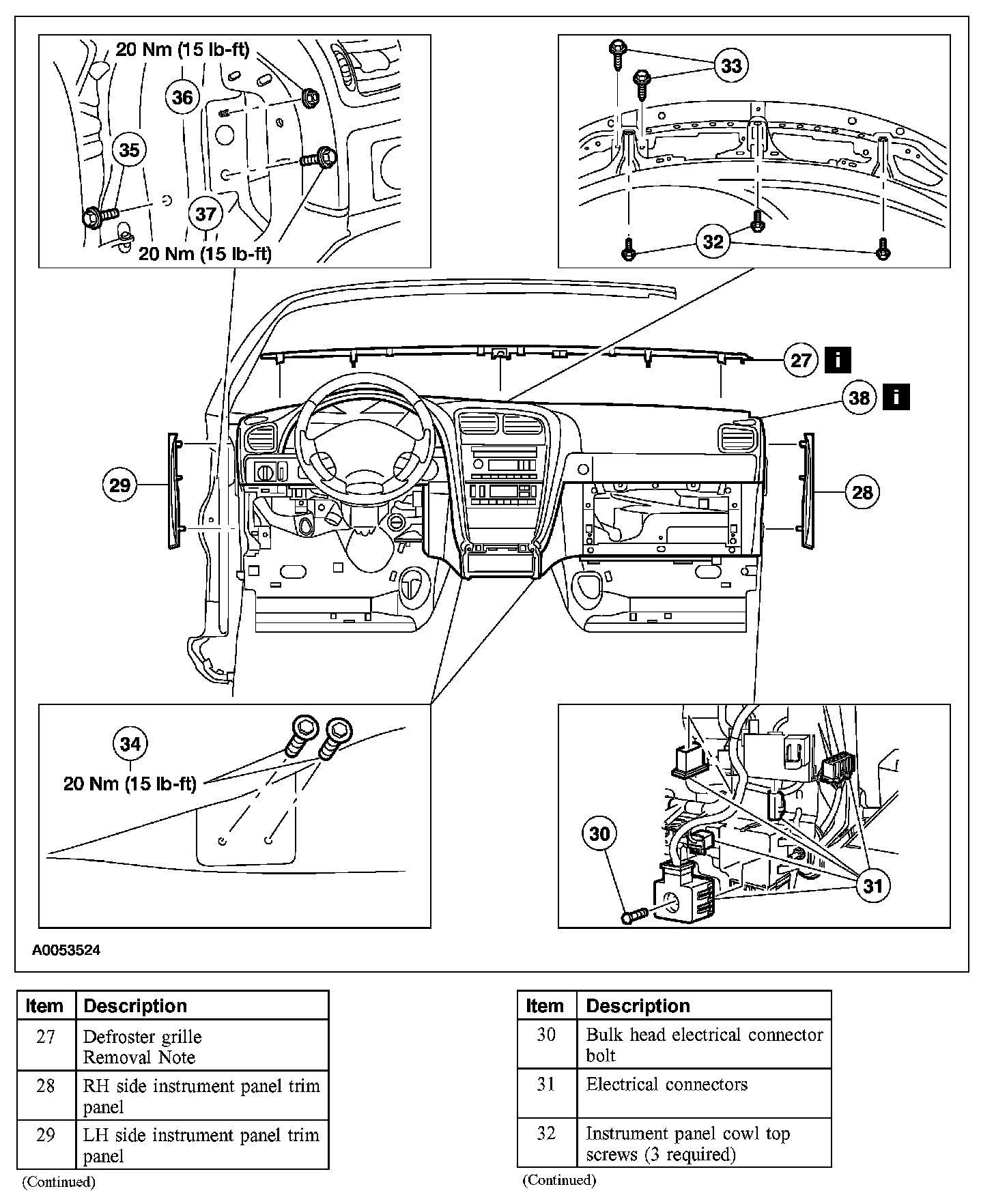 20 Nm (15 lb-ft)
36
35
37
20 Nm (15 lb-ft)
33
32
27 i
38 i
29
28
34
20 Nm (15 lb-ft)
30
31
A0053524

| Item | Description |
|---|---|
| 27 | Defroster grille Removal Note |
| 28 | RH side instrument panel trim panel |
| 29 | LH side instrument panel trim panel |

(Continued)

| Item | Description |
|---|---|
| 30 | Bulk head electrical connector bolt |
| 31 | Electrical connectors |
| 32 | Instrument panel cowl top screws (3 required) |

(Continued)