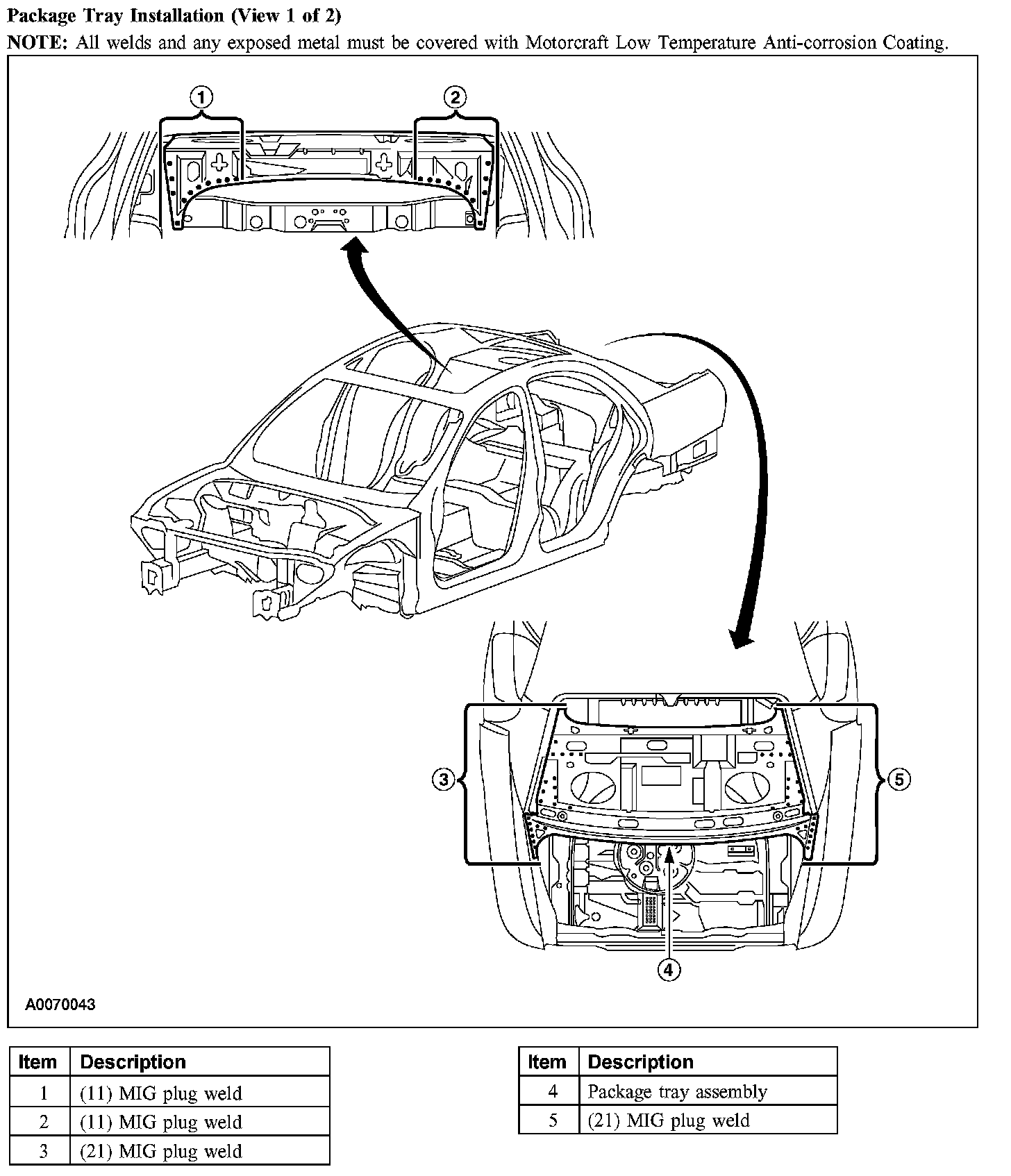 Package Tray Installation (View 1 of 2)

NOTE: All welds and any exposed metal must be covered with Motorcraft Low Temperature Anti-corrosion Coating.

1

2

3

5

4

A0070043

| Item | Description |
|---|---|
| 1 | (11) MIG plug weld |
| 2 | (11) MIG plug weld |
| 3 | (21) MIG plug weld |

| Item | Description |
|---|---|
| 4 | Package tray assembly |
| 5 | (21) MIG plug weld |