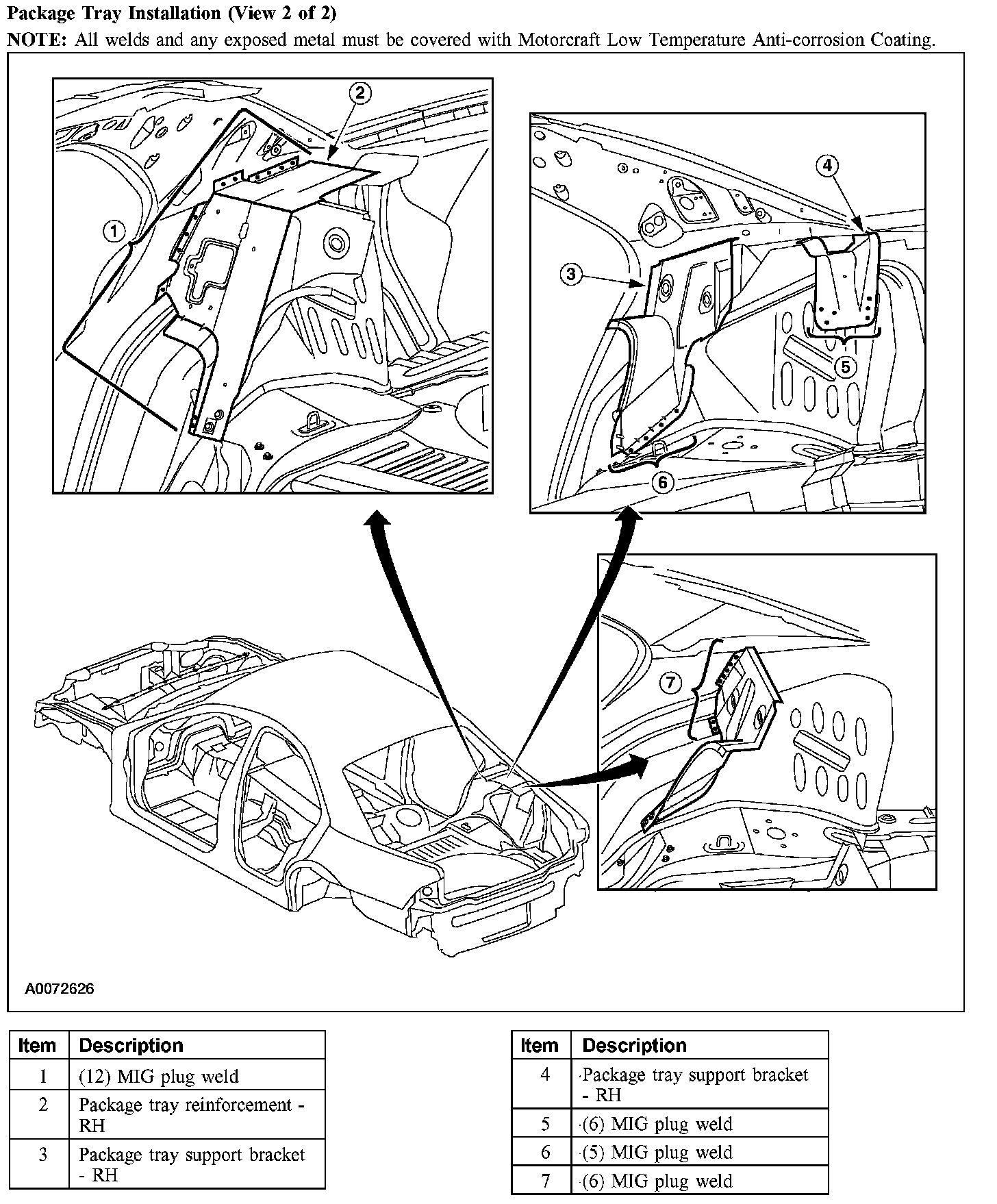 Package Tray Installation (View 2 of 2)

NOTE: All welds and any exposed metal must be covered with Motorcraft Low Temperature Anti-corrosion Coating.

2

1

4

3

5

6

7

A0072626

| Item | Description |
|---|---|
| 1 | (12) MIG plug weld |
| 2 | Package tray reinforcement - RH |
| 3 | Package tray support bracket - RH |

| Item | Description |
|---|---|
| 4 | Package tray support bracket - RH |
| 5 | (6) MIG plug weld |
| 6 | (5) MIG plug weld |
| 7 | (6) MIG plug weld |