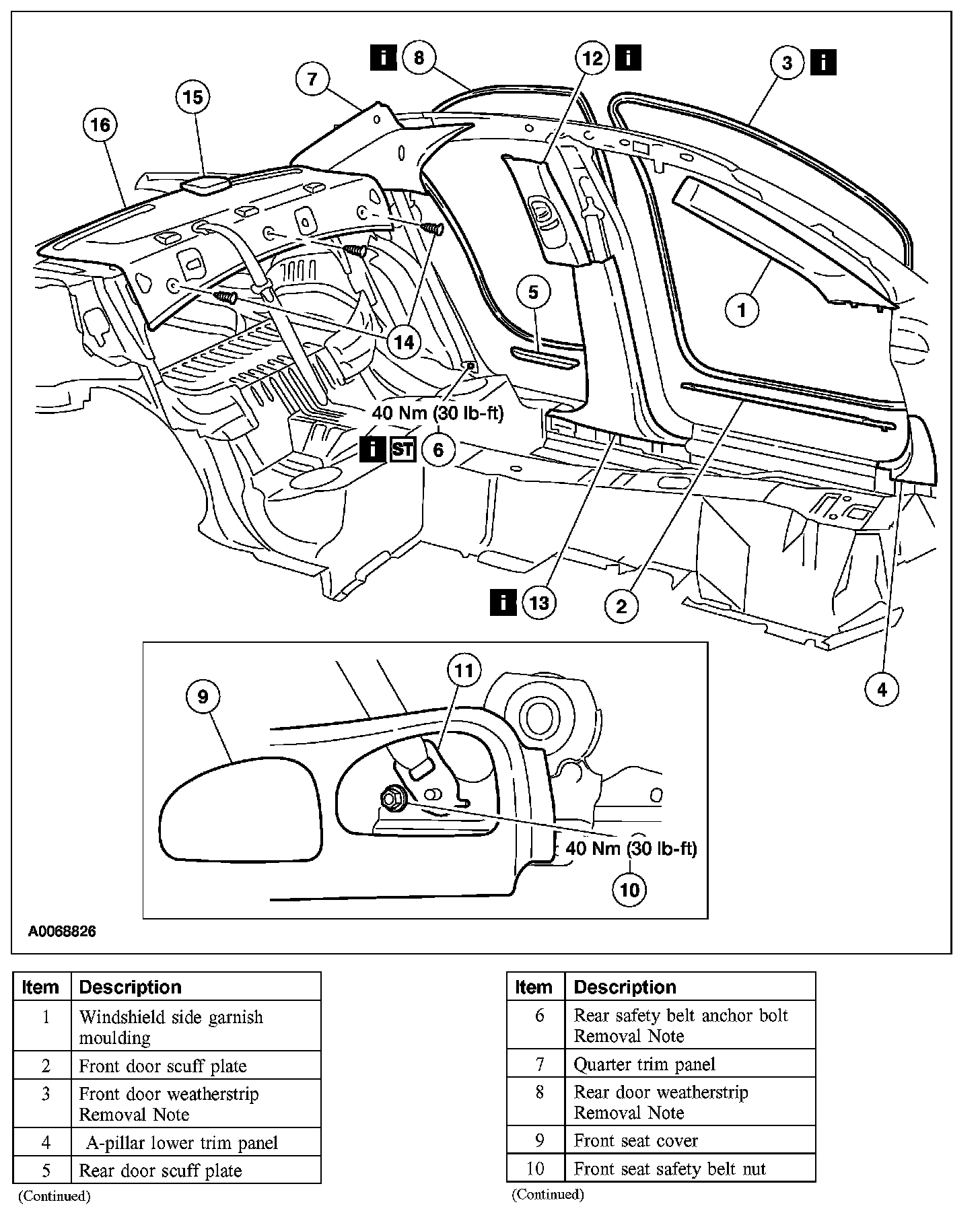 i 8
12 i
3 i
7
15
16
5
1
14
40 Nm (30 lb-ft)
i ST 6
i 13
2
4
9
11
40 Nm (30 lb-ft)
10
A0068826

| Item | Description |
|---|---|
| 1 | Windshield side garnish moulding |
| 2 | Front door scuff plate |
| 3 | Front door weatherstrip Removal Note |
| 4 | A-pillar lower trim panel |
| 5 | Rear door scuff plate |

(Continued)

| Item | Description |
|---|---|
| 6 | Rear safety belt anchor bolt Removal Note |
| 7 | Quarter trim panel |
| 8 | Rear door weatherstrip Removal Note |
| 9 | Front seat cover |
| 10 | Front seat safety belt nut |

(Continued)