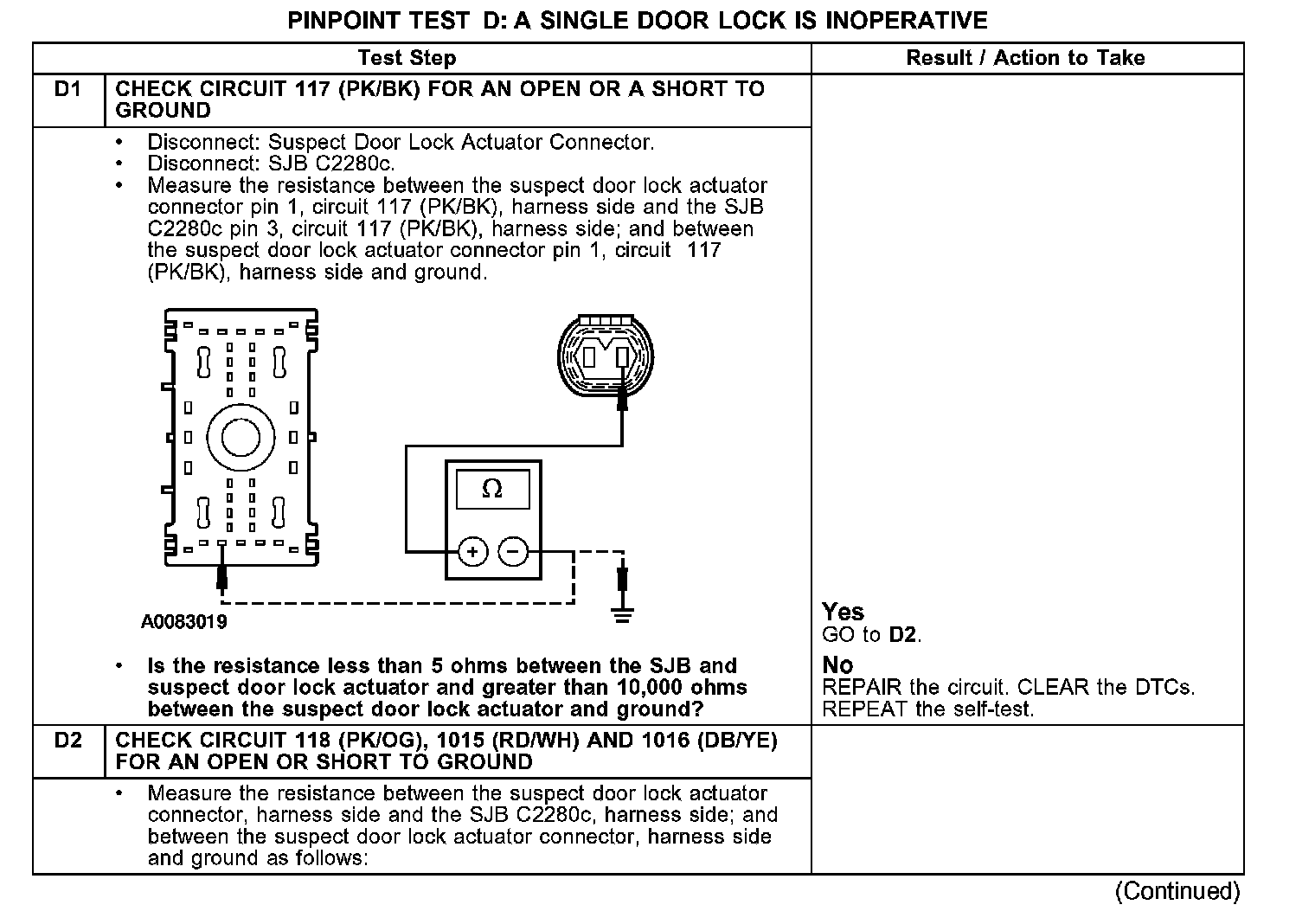 PINPOINT TEST D: A SINGLE DOOR LOCK IS INOPERATIVE

| | Test Step | Result / Action to Take |
|---|---|---|
| D1 | CHECK CIRCUIT 117 (PK/BK) FOR AN OPEN OR A SHORT TO GROUND | |
| | • Disconnect: Suspect Door Lock Actuator Connector. • Disconnect: SJB C2280c. • Measure the resistance between the suspect door lock actuator connector pin 1, circuit 117 (PK/BK), harness side and the SJB C2280c pin 3, circuit 117 (PK/BK), harness side; and between the suspect door lock actuator connector pin 1, circuit 117 (PK/BK), harness side and ground. $\Omega$ + − A0083019 • Is the resistance less than 5 ohms between the SJB and suspect door lock actuator and greater than 10,000 ohms between the suspect door lock actuator and ground? | Yes GO to D2. No REPAIR the circuit. CLEAR the DTCs. REPEAT the self-test. |
| D2 | CHECK CIRCUIT 118 (PK/OG), 1015 (RD/WH) AND 1016 (DB/YE) FOR AN OPEN OR SHORT TO GROUND | |
| | • Measure the resistance between the suspect door lock actuator connector, harness side and the SJB C2280c, harness side; and between the suspect door lock actuator connector, harness side and ground as follows: | |

(Continued)