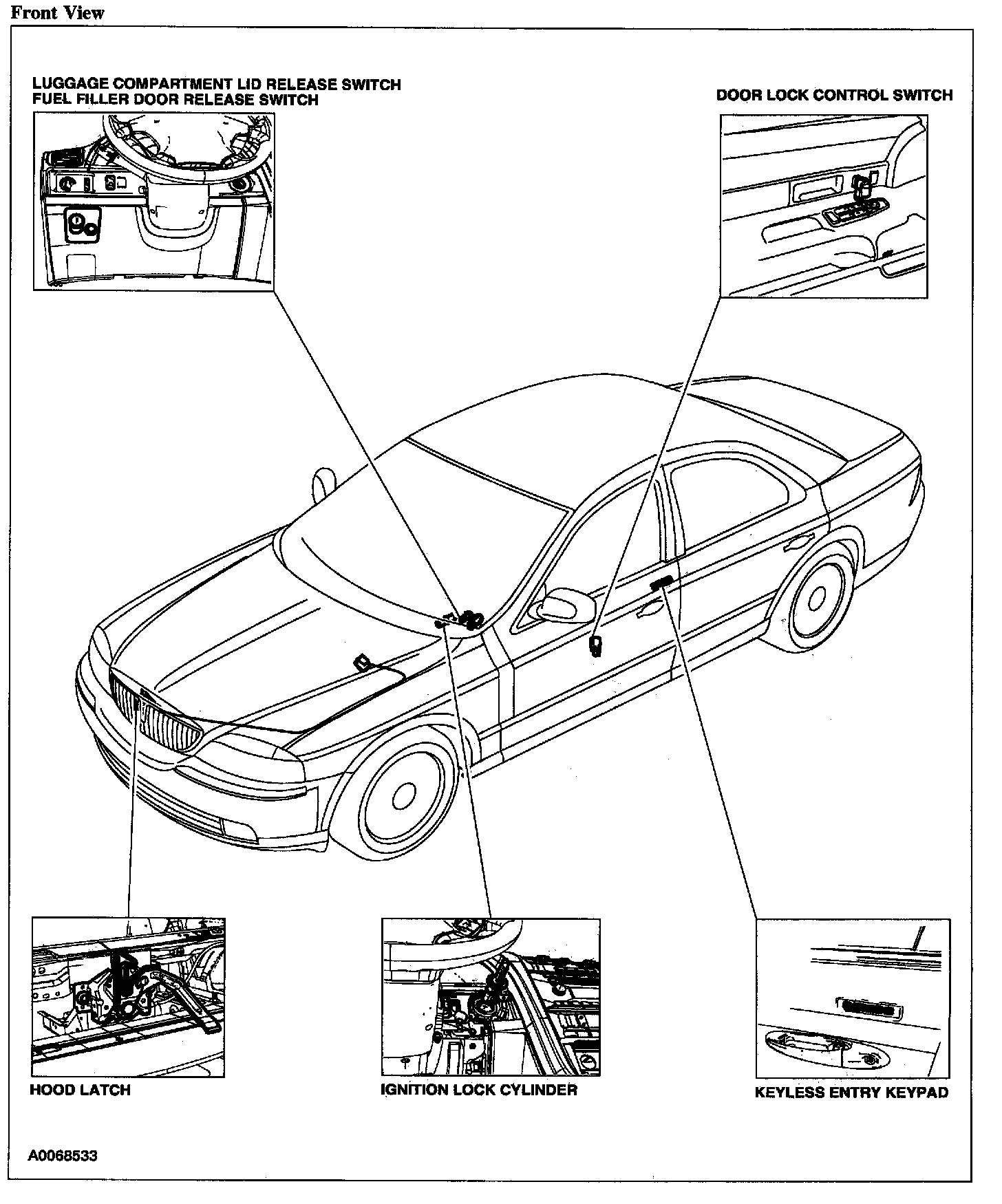 Front View

LUGGAGE COMPARTMENT LID RELEASE SWITCH
FUEL FILLER DOOR RELEASE SWITCH

DOOR LOCK CONTROL SWITCH

HOOD LATCH

IGNITION LOCK CYLINDER

KEYLESS ENTRY KEYPAD

A0068533