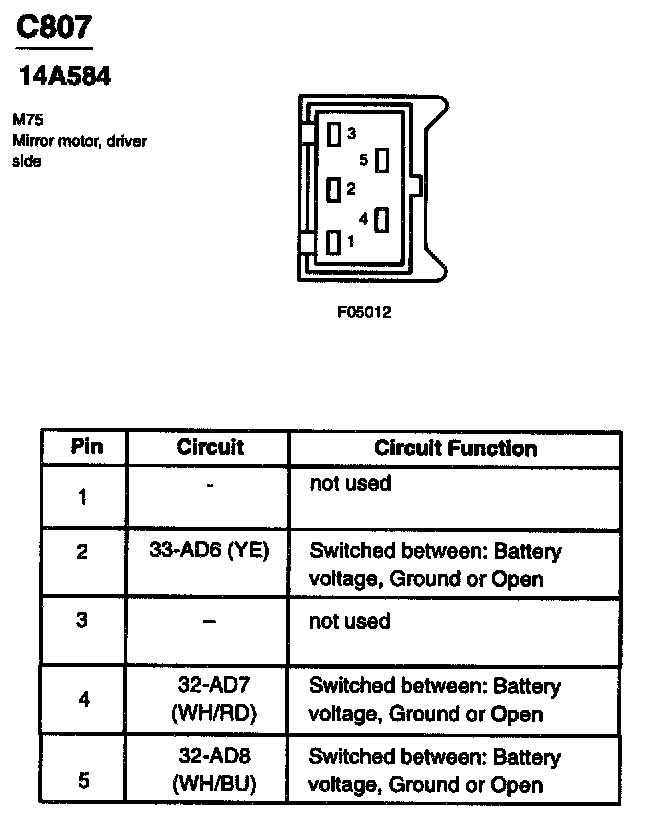 C807

14A584

M75
Mirror motor, driver side

3
5
2
4
1

F05012

| Pin | Circuit | Circuit Function |
|---|---|---|
| 1 | - | not used |
| 2 | 33-AD6 (YE) | Switched between: Battery voltage, Ground or Open |
| 3 | – | not used |
| 4 | 32-AD7 (WH/RD) | Switched between: Battery voltage, Ground or Open |
| 5 | 32-AD8 (WH/BU) | Switched between: Battery voltage, Ground or Open |