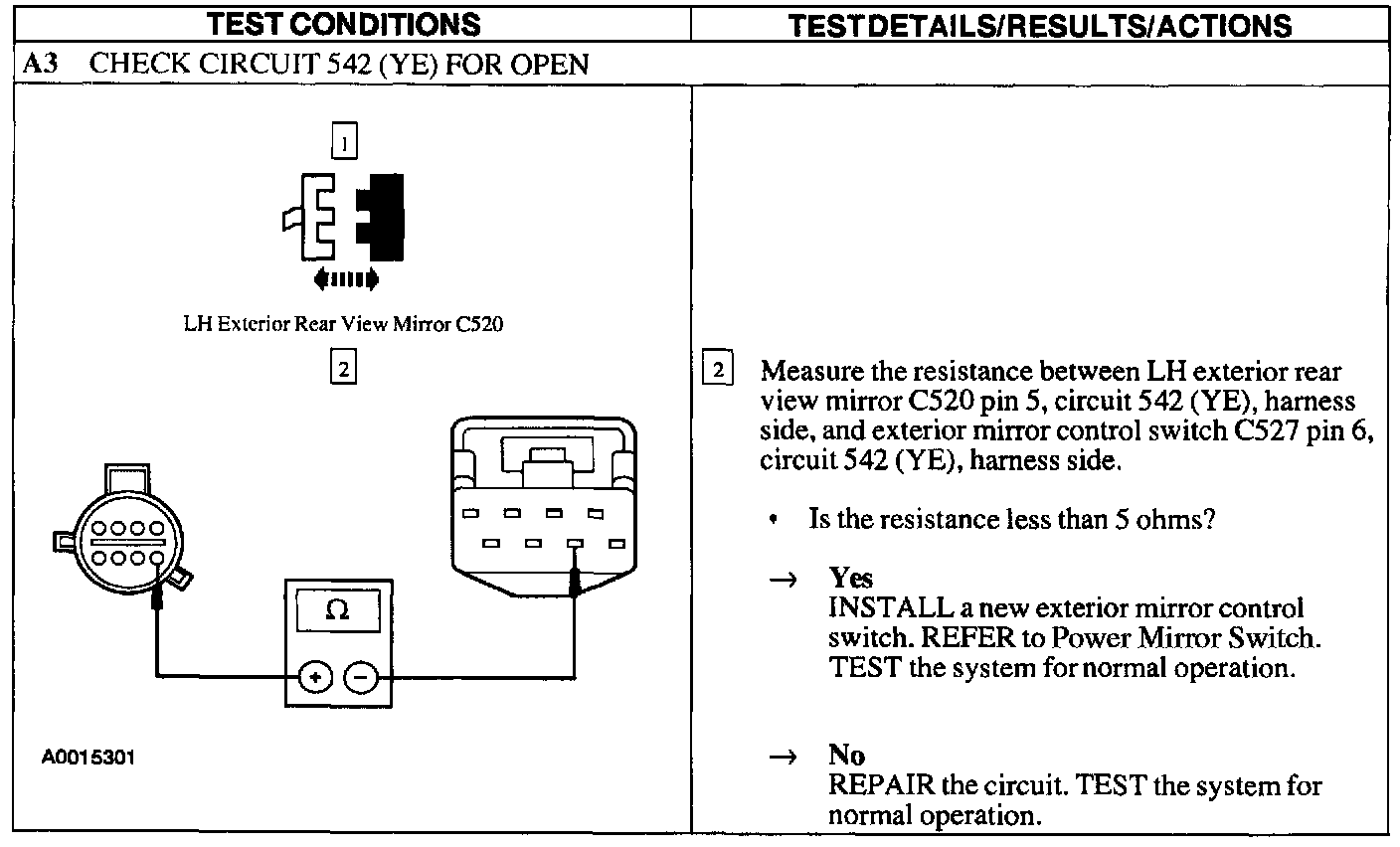 | TEST CONDITIONS | TEST DETAILS/RESULTS/ACTIONS |
|---|---|
| A3 CHECK CIRCUIT 542 (YE) FOR OPEN | |
| 1 LH Exterior Rear View Mirror C520 2 Ω + − A0015301 | 2 Measure the resistance between LH exterior rear view mirror C520 pin 5, circuit 542 (YE), harness side, and exterior mirror control switch C527 pin 6, circuit 542 (YE), harness side. • Is the resistance less than 5 ohms? → Yes INSTALL a new exterior mirror control switch. REFER to Power Mirror Switch. TEST the system for normal operation. → No REPAIR the circuit. TEST the system for normal operation. |