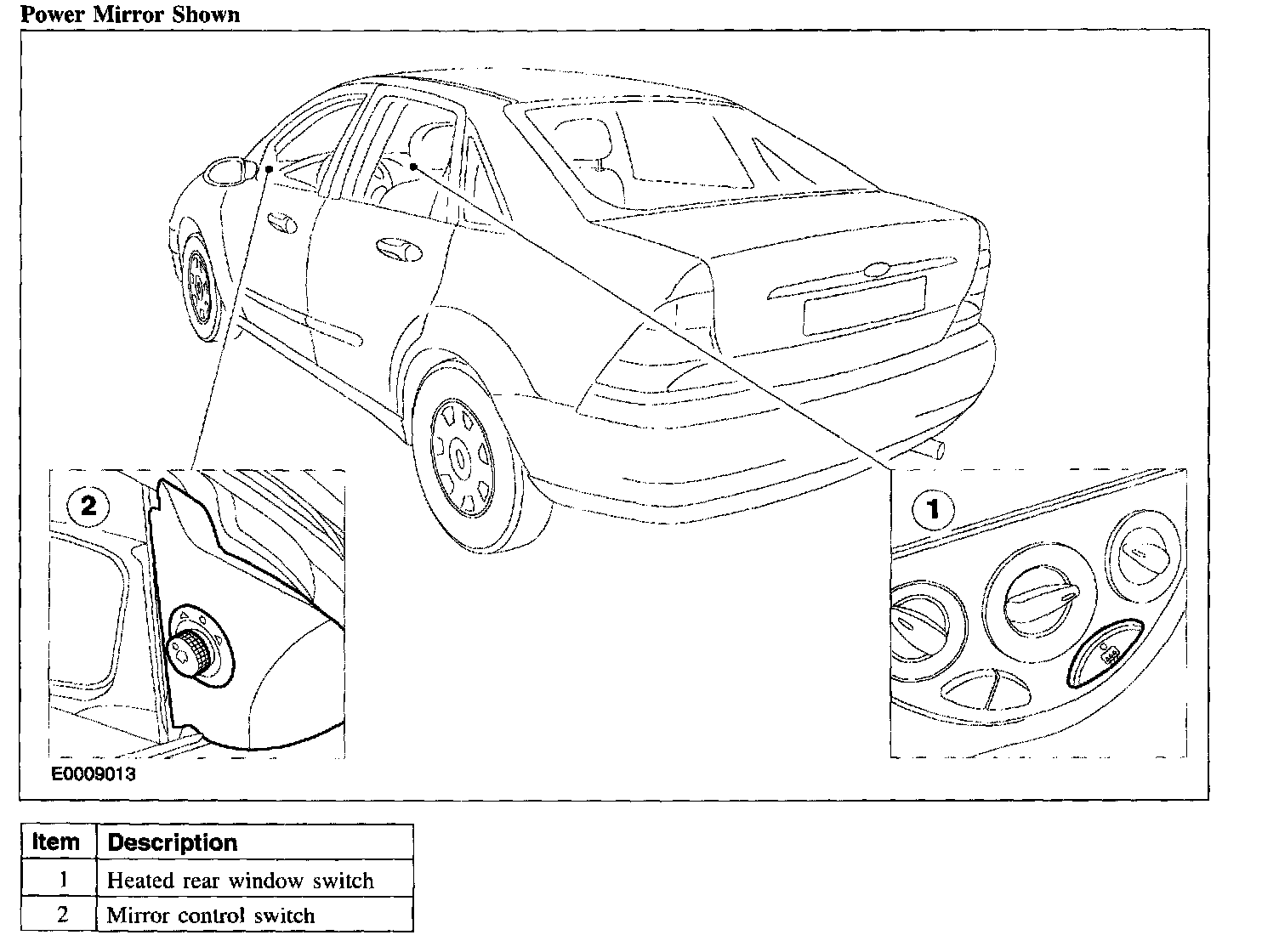 Power Mirror Shown

2

1

E0009013

| Item | Description |
|---|---|
| 1 | Heated rear window switch |
| 2 | Mirror control switch |