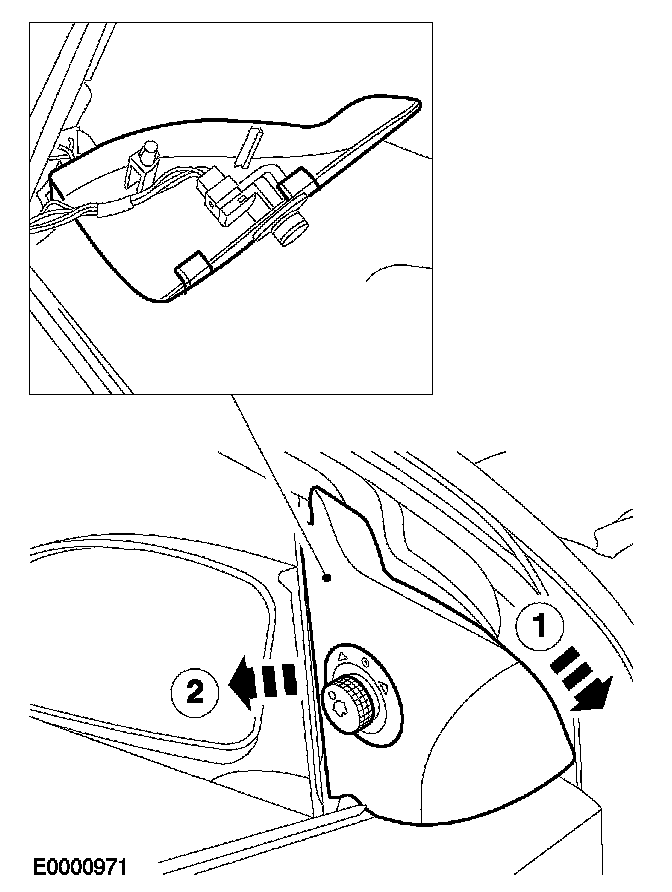 1
2
E0000971