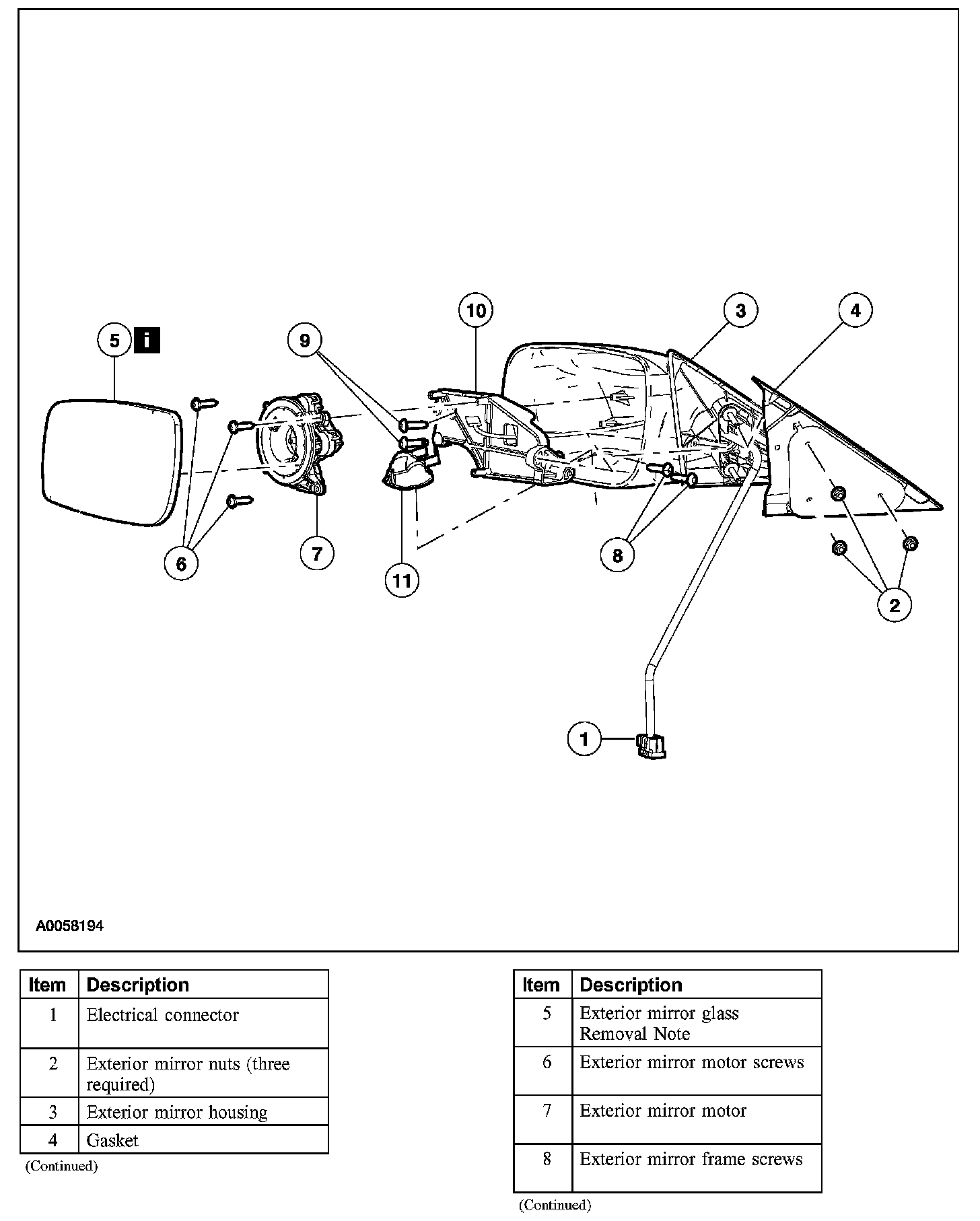 5 i

9

10

3

4

6

7

11

8

2

1

A0058194

| Item | Description |
|---|---|
| 1 | Electrical connector |
| 2 | Exterior mirror nuts (three required) |
| 3 | Exterior mirror housing |
| 4 | Gasket |

(Continued)

| Item | Description |
|---|---|
| 5 | Exterior mirror glass Removal Note |
| 6 | Exterior mirror motor screws |
| 7 | Exterior mirror motor |
| 8 | Exterior mirror frame screws |

(Continued)