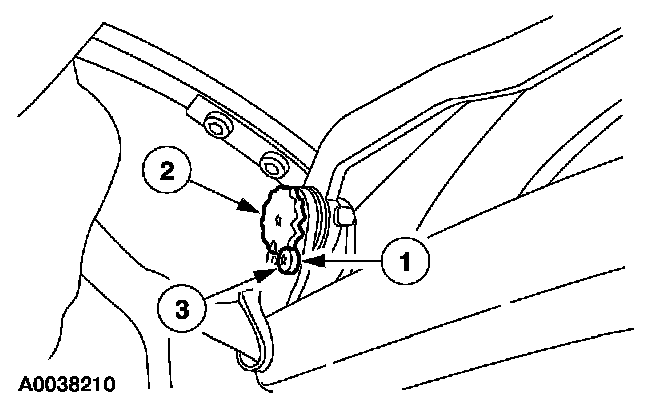 2

1

3

A0038210