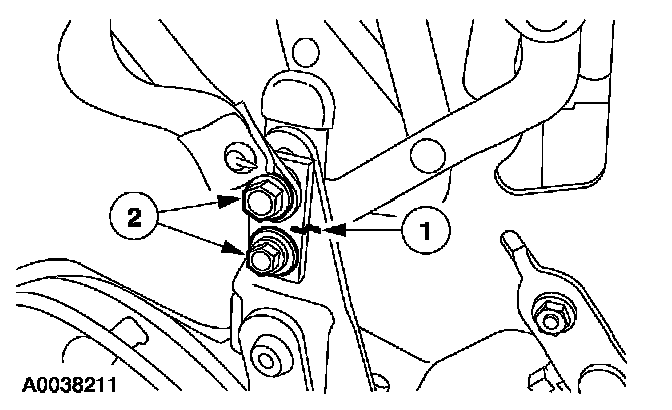 2
1
A0038211