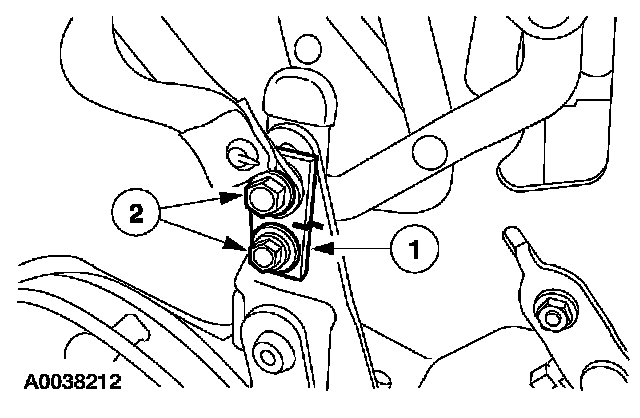 2
1
A0038212