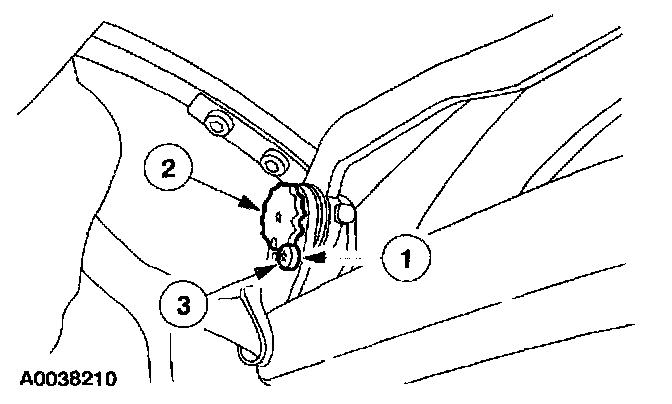 2
1
3
A0038210