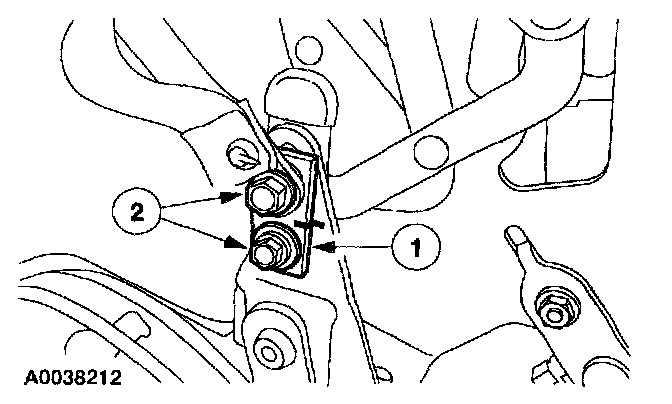 2
1
A0038212