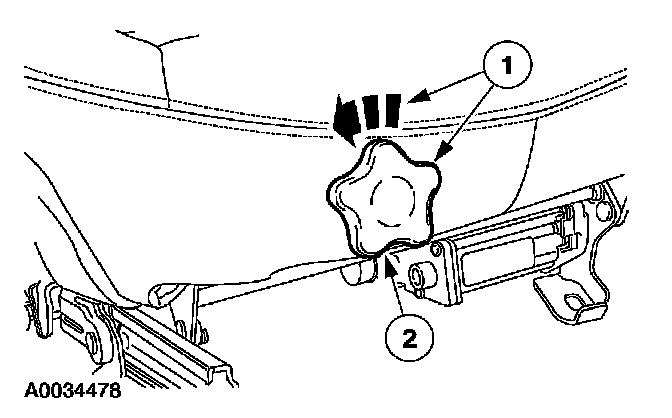 1

2

A0034478