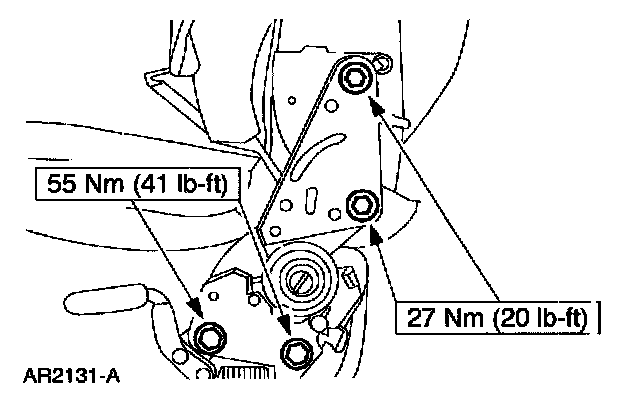 55 Nm (41 lb-ft)

27 Nm (20 lb-ft)

AR2131-A