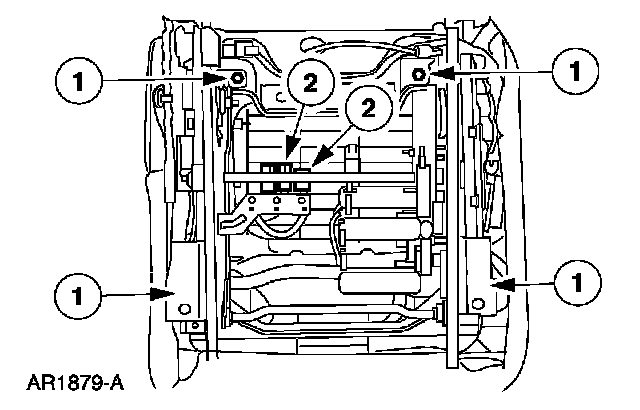 1
2
2
1
1
1
AR1879-A