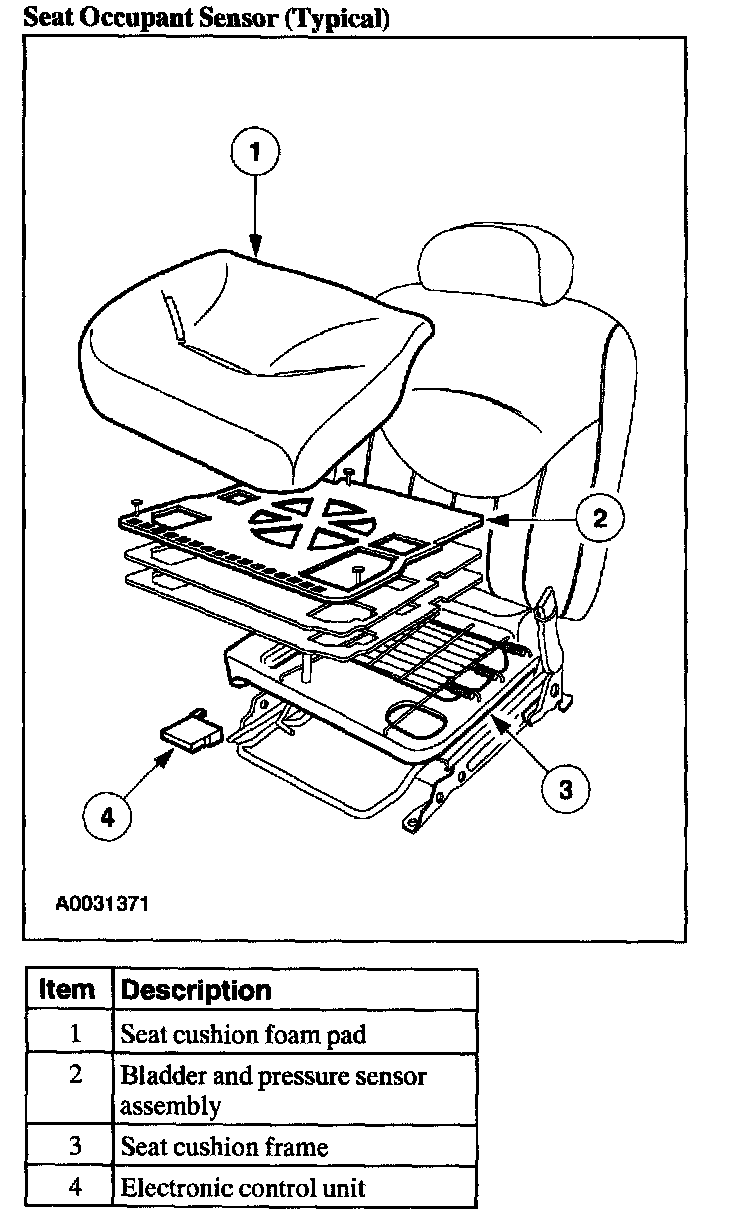 Seat Occupant Sensor (Typical)

1

2

3

4

A0031371

| Item | Description |
|---|---|
| 1 | Seat cushion foam pad |
| 2 | Bladder and pressure sensor assembly |
| 3 | Seat cushion frame |
| 4 | Electronic control unit |