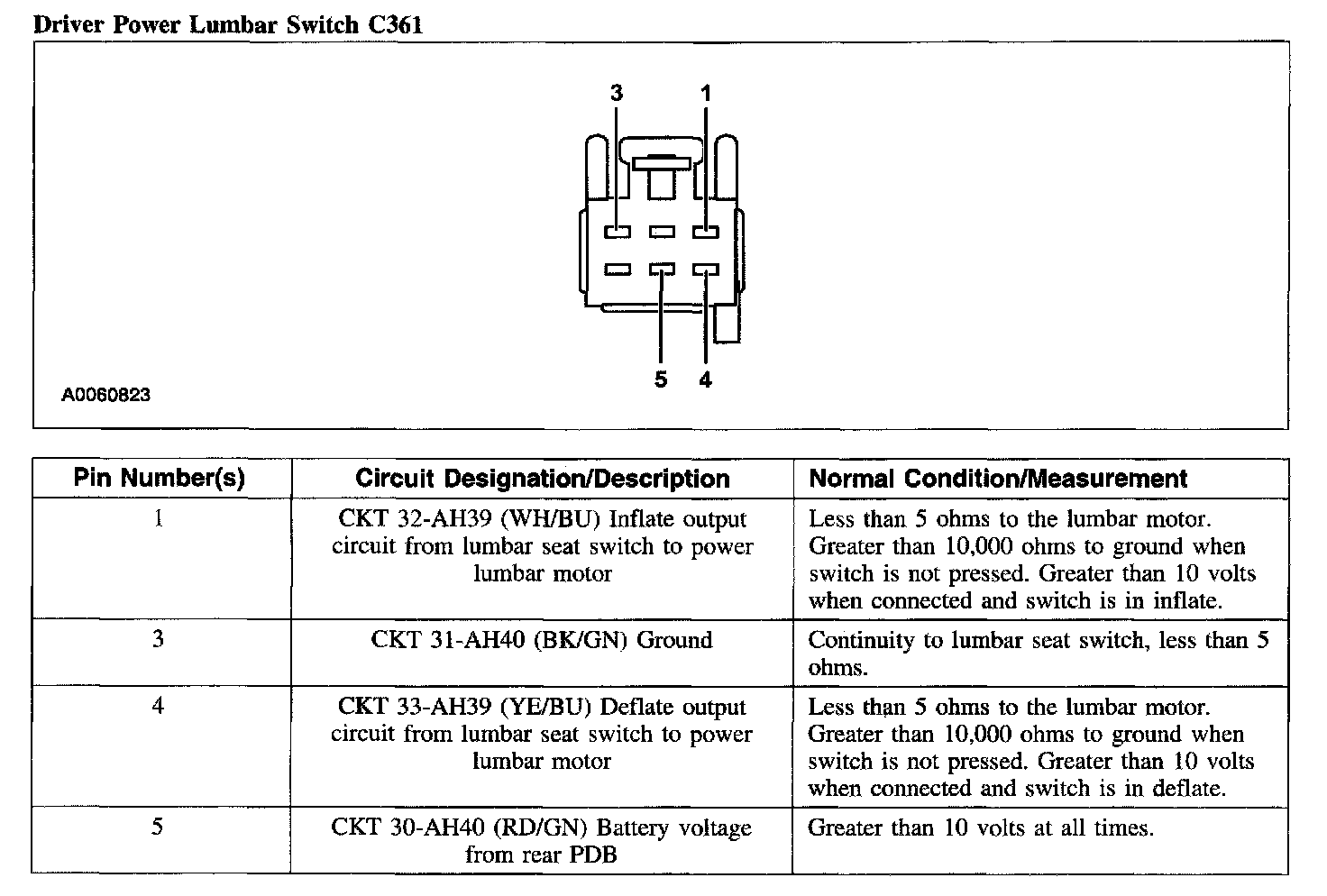 Driver Power Lumbar Switch C361

3 1

5 4

A0060823

| Pin Number(s) | Circuit Designation/Description | Normal Condition/Measurement |
|---|---|---|
| 1 | CKT 32-AH39 (WH/BU) Inflate output circuit from lumbar seat switch to power lumbar motor | Less than 5 ohms to the lumbar motor. Greater than 10,000 ohms to ground when switch is not pressed. Greater than 10 volts when connected and switch is in inflate. |
| 3 | CKT 31-AH40 (BK/GN) Ground | Continuity to lumbar seat switch, less than 5 ohms. |
| 4 | CKT 33-AH39 (YE/BU) Deflate output circuit from lumbar seat switch to power lumbar motor | Less than 5 ohms to the lumbar motor. Greater than 10,000 ohms to ground when switch is not pressed. Greater than 10 volts when connected and switch is in deflate. |
| 5 | CKT 30-AH40 (RD/GN) Battery voltage from rear PDB | Greater than 10 volts at all times. |