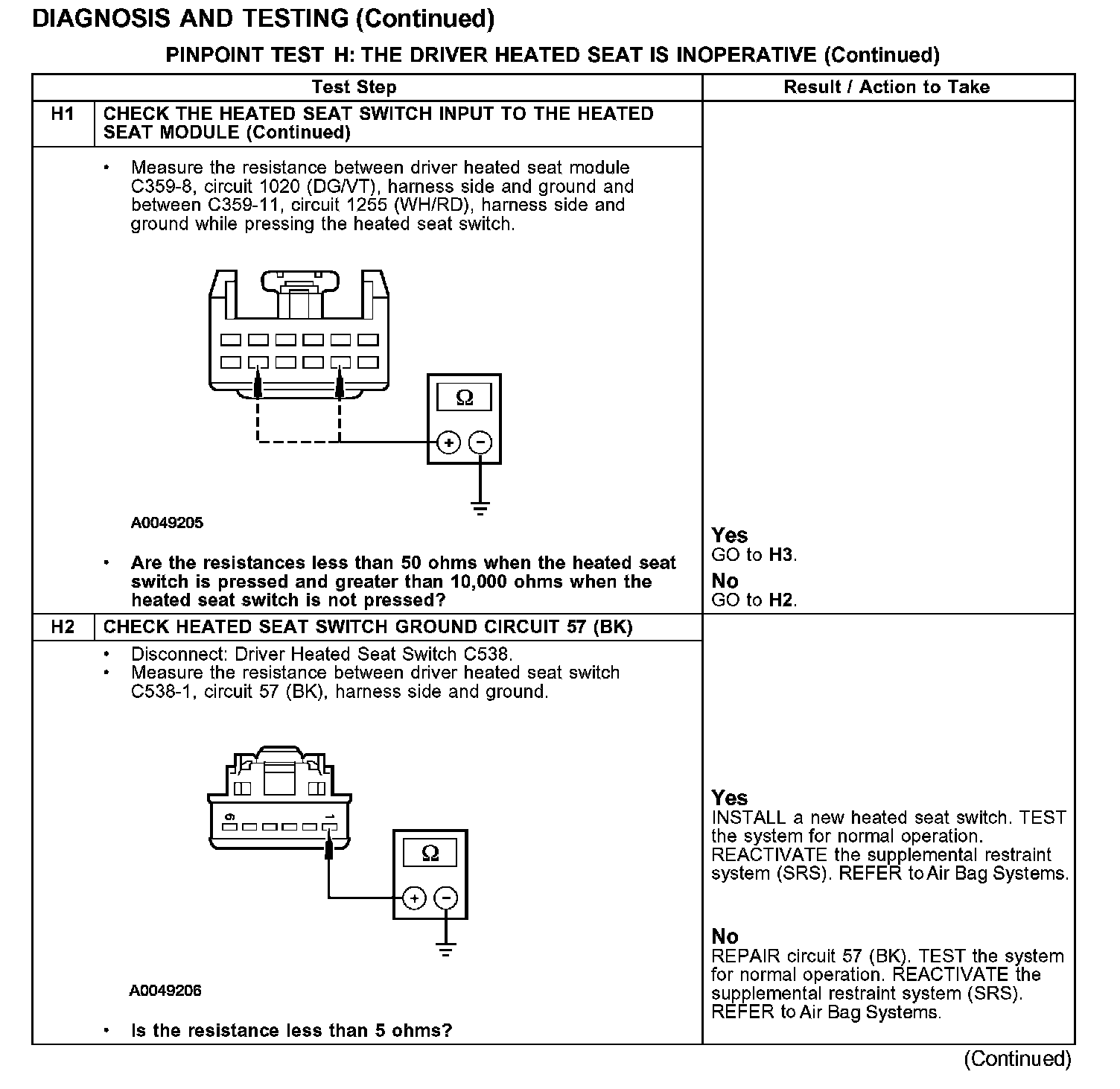 DIAGNOSIS AND TESTING (Continued)

PINPOINT TEST H: THE DRIVER HEATED SEAT IS INOPERATIVE (Continued)

| | Test Step | Result / Action to Take |
|---|---|---|
| H1 | CHECK THE HEATED SEAT SWITCH INPUT TO THE HEATED SEAT MODULE (Continued) | |
| | • Measure the resistance between driver heated seat module C359-8, circuit 1020 (DG/VT), harness side and ground and between C359-11, circuit 1255 (WH/RD), harness side and ground while pressing the heated seat switch. $\Omega$ + − A0049205 • Are the resistances less than 50 ohms when the heated seat switch is pressed and greater than 10,000 ohms when the heated seat switch is not pressed? | Yes GO to H3. No GO to H2. |
| H2 | CHECK HEATED SEAT SWITCH GROUND CIRCUIT 57 (BK) | |
| | • Disconnect: Driver Heated Seat Switch C538. • Measure the resistance between driver heated seat switch C538-1, circuit 57 (BK), harness side and ground. 6 1 $\Omega$ + − A0049206 • Is the resistance less than 5 ohms? | Yes INSTALL a new heated seat switch. TEST the system for normal operation. REACTIVATE the supplemental restraint system (SRS). REFER to Air Bag Systems. No REPAIR circuit 57 (BK). TEST the system for normal operation. REACTIVATE the supplemental restraint system (SRS). REFER to Air Bag Systems. |

(Continued)