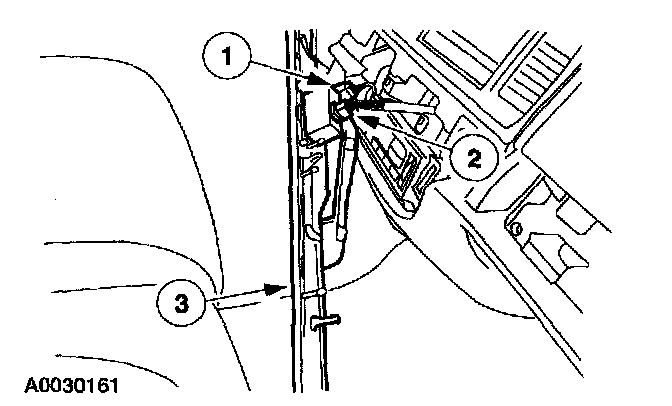 1

2

3

A0030161