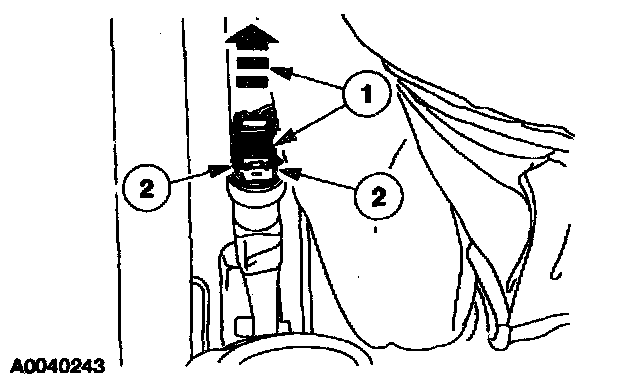 1
2
2
A0040243