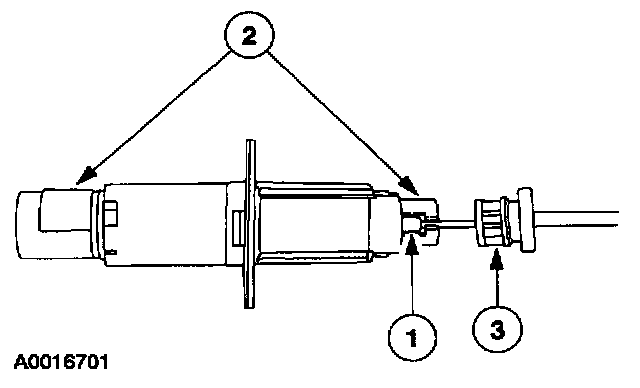 2
1
3
A0016701