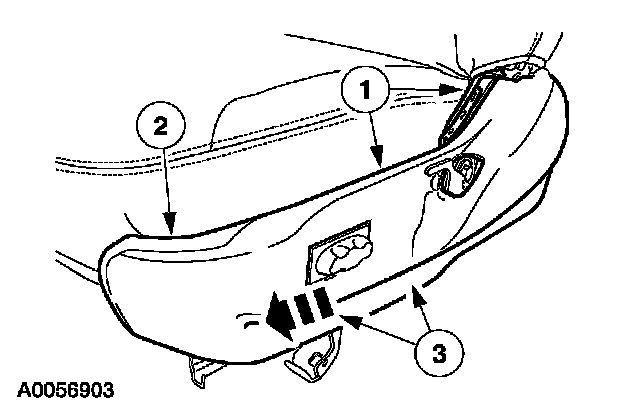 1
2
3
A0056903