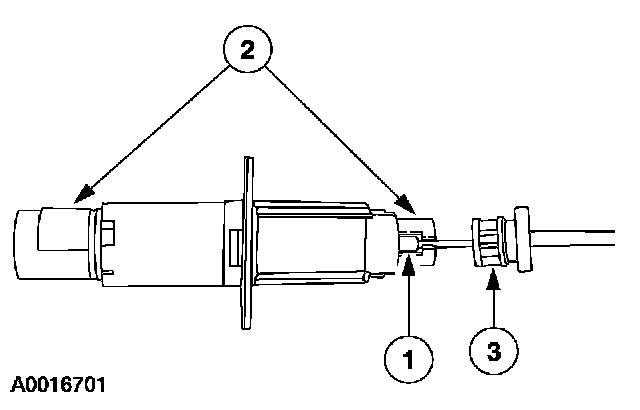 2

1

3

A0016701