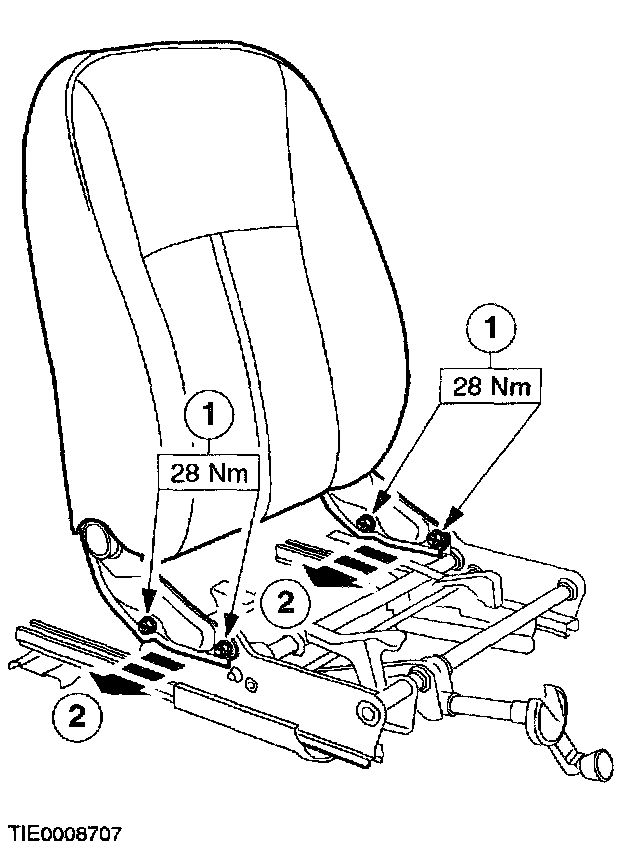 1
28 Nm
1
28 Nm
2
2
TIE0008707