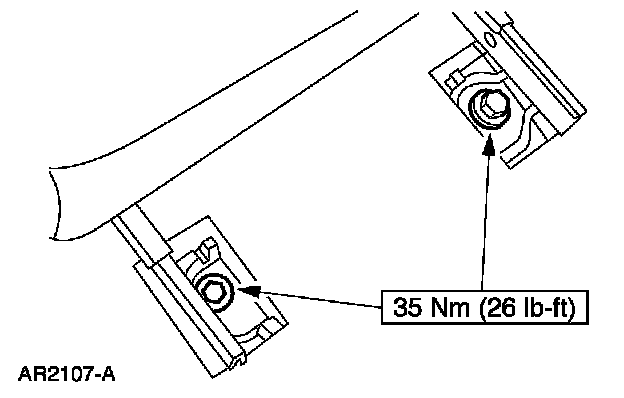 35 Nm (26 lb-ft)

AR2107-A