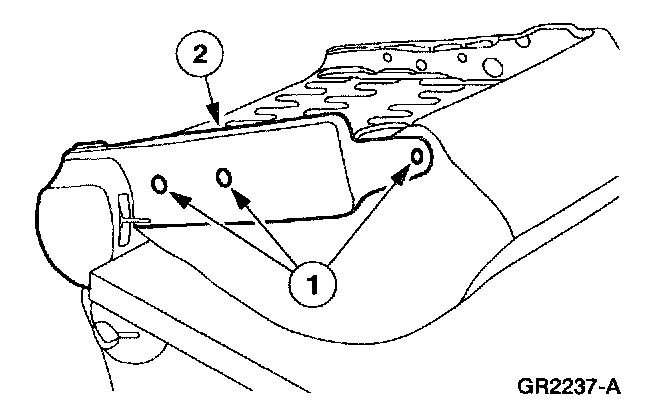 2

1

GR2237-A