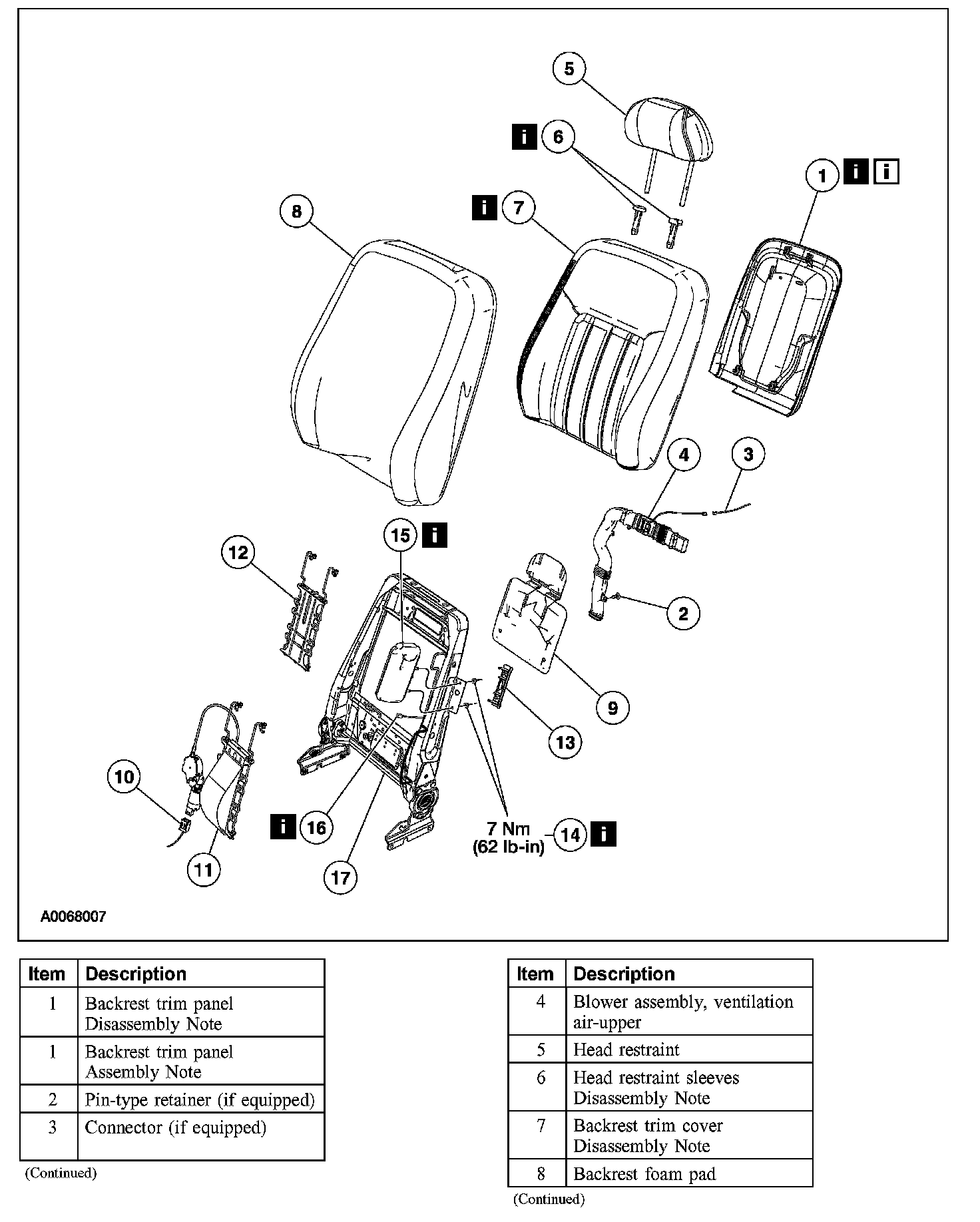 5

i 6

1 i i

8

i 7

4

3

15 i

12

2

9

13

10

i 16

7 Nm (62 lb-in) 14 i

11

17

A0068007

| Item | Description |
|---|---|
| 1 | Backrest trim panel Disassembly Note |
| 1 | Backrest trim panel Assembly Note |
| 2 | Pin-type retainer (if equipped) |
| 3 | Connector (if equipped) |

(Continued)

| Item | Description |
|---|---|
| 4 | Blower assembly, ventilation air-upper |
| 5 | Head restraint |
| 6 | Head restraint sleeves Disassembly Note |
| 7 | Backrest trim cover Disassembly Note |
| 8 | Backrest foam pad |

(Continued)