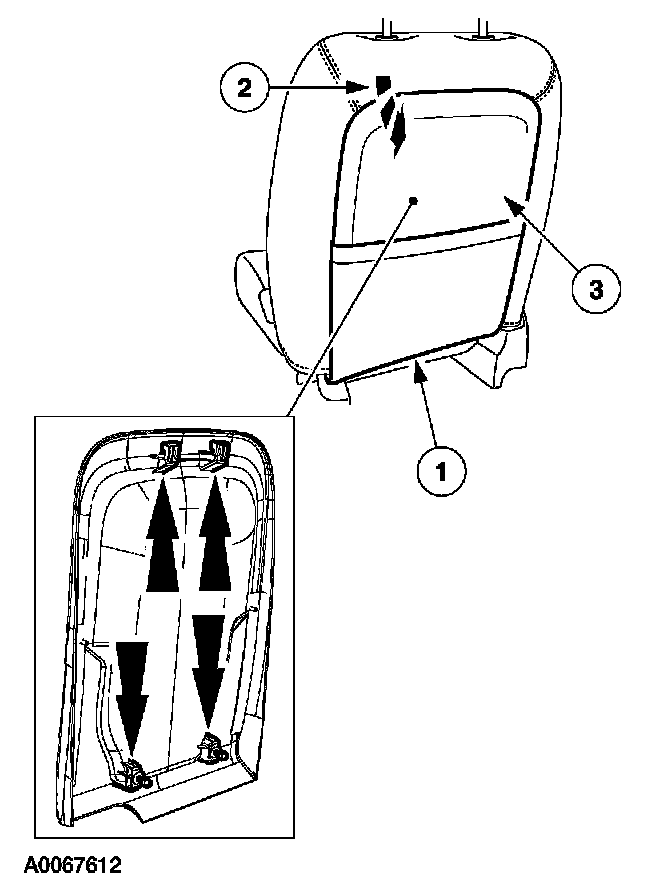 2
3
1
A0067612