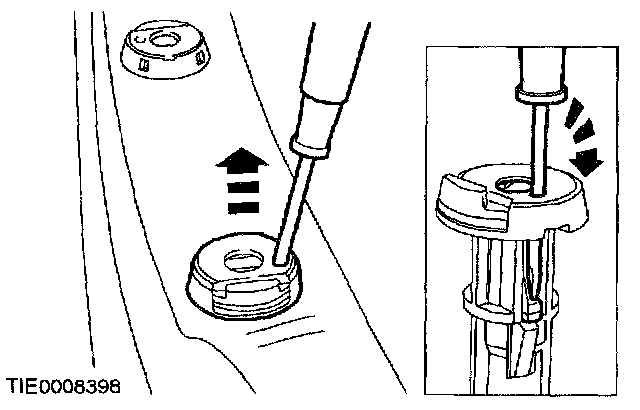 TIE0008398