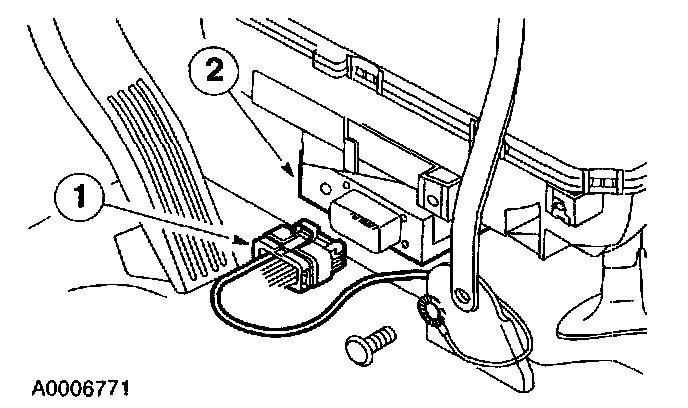 2

1

A0006771