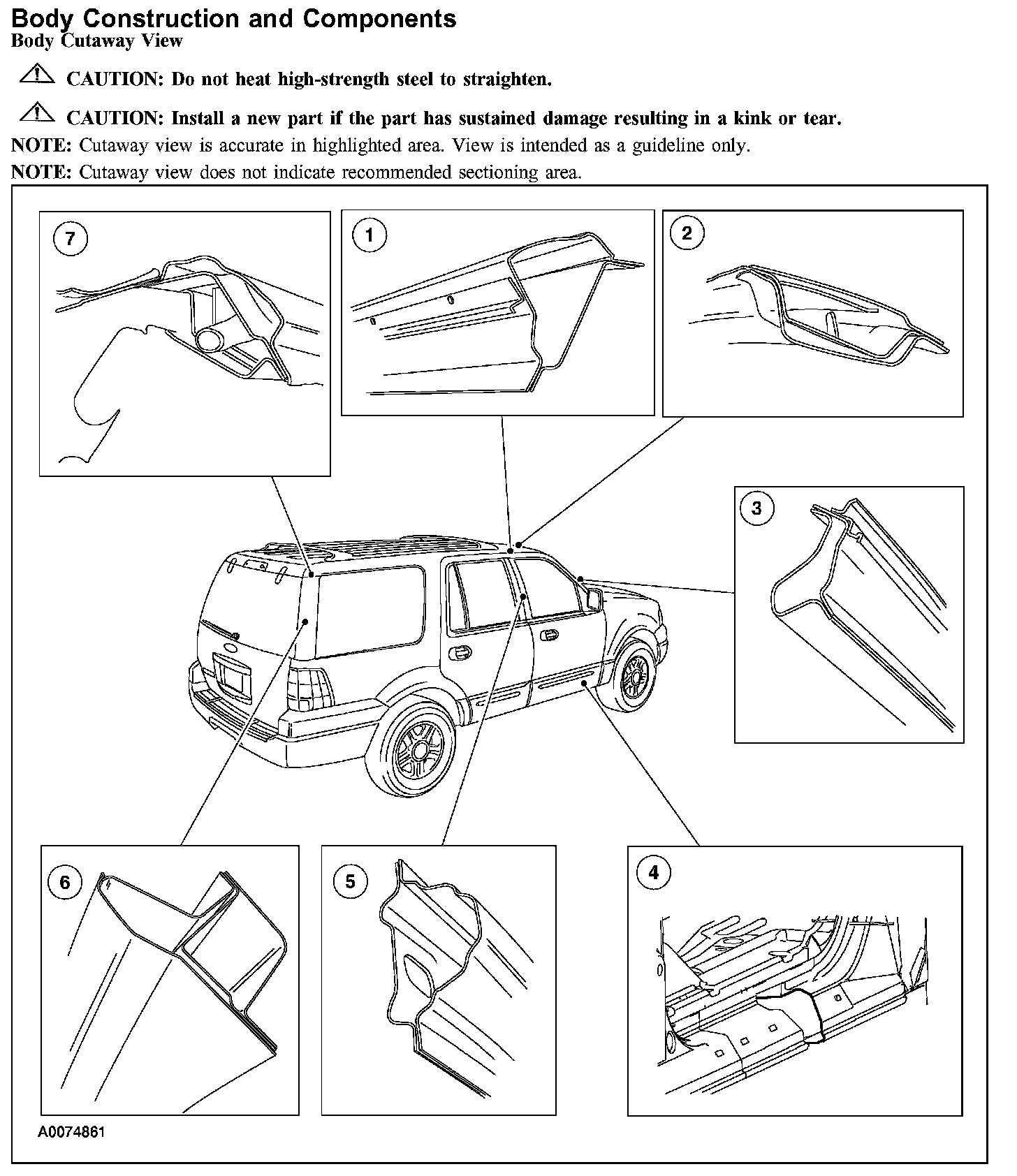 Body Construction and Components
Body Cutaway View

CAUTION: Do not heat high-strength steel to straighten.

CAUTION: Install a new part if the part has sustained damage resulting in a kink or tear.

NOTE: Cutaway view is accurate in highlighted area. View is intended as a guideline only.

NOTE: Cutaway view does not indicate recommended sectioning area.

7

1

2

3

6

5

4

A0074861