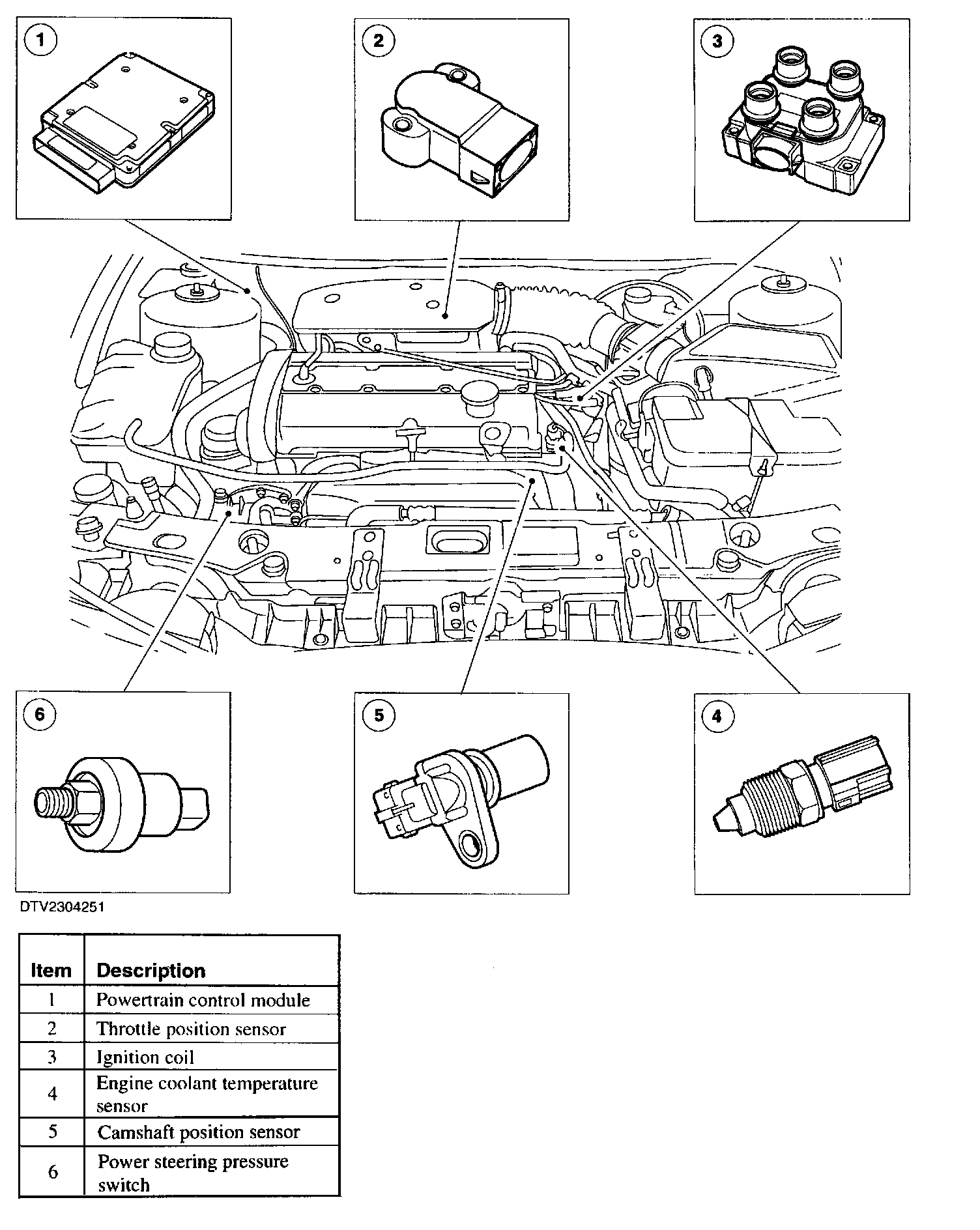 1

2

3

6

5

4

DTV2304251

| Item | Description |
|---|---|
| 1 | Powertrain control module |
| 2 | Throttle position sensor |
| 3 | Ignition coil |
| 4 | Engine coolant temperature sensor |
| 5 | Camshaft position sensor |
| 6 | Power steering pressure switch |