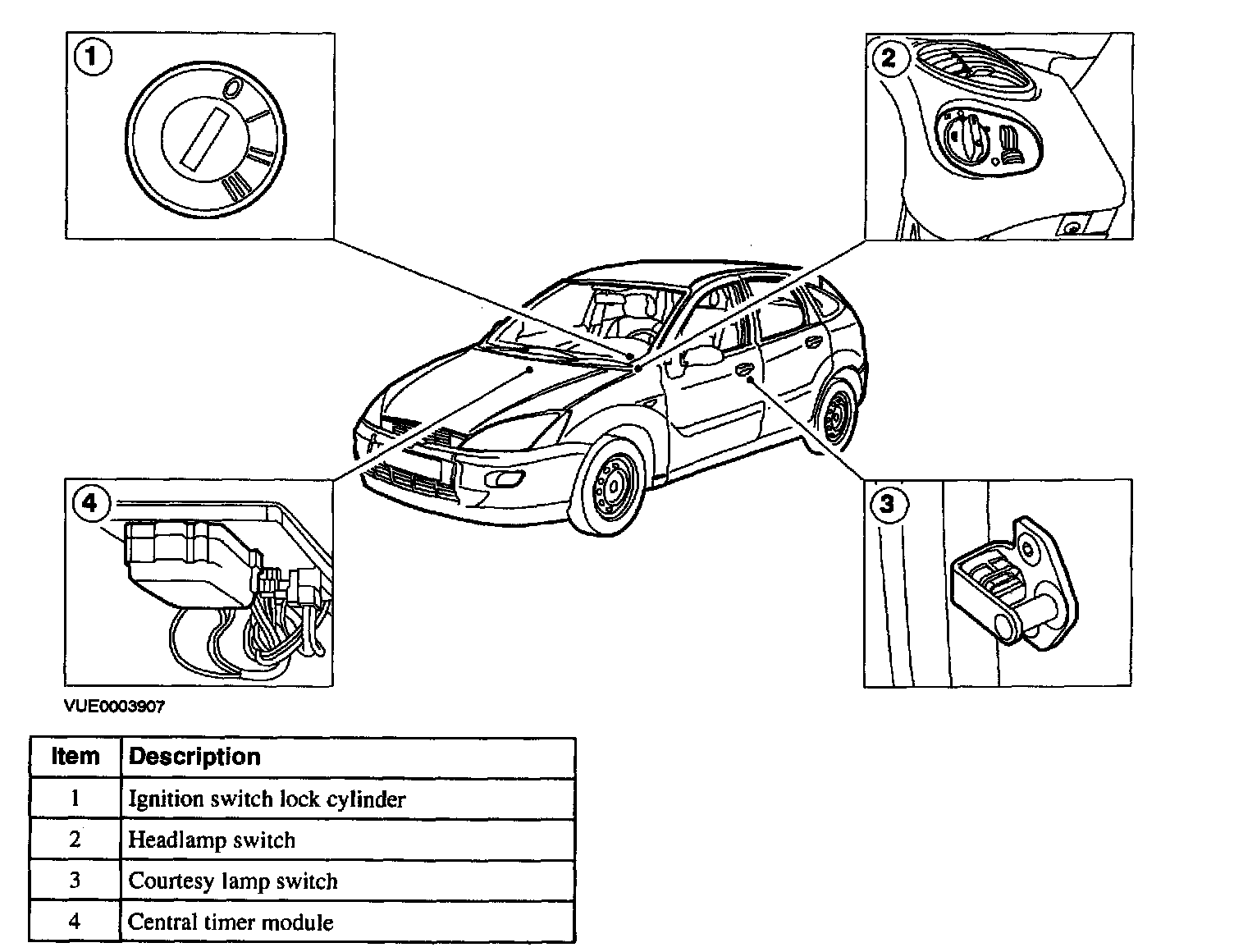 1

0
I
II
III

2

4

3

VUE0003907

| Item | Description |
|---|---|
| 1 | Ignition switch lock cylinder |
| 2 | Headlamp switch |
| 3 | Courtesy lamp switch |
| 4 | Central timer module |