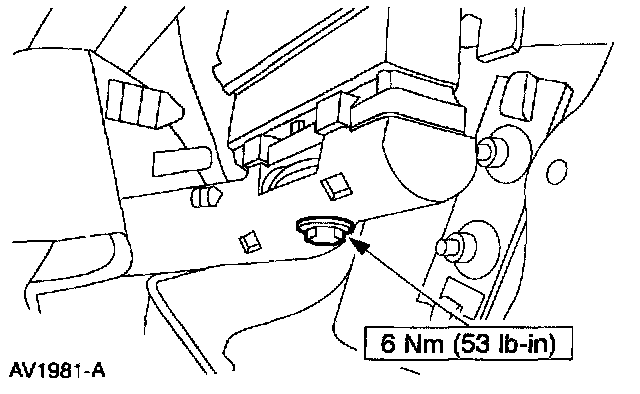 6 Nm (53 lb-in)

AV1981-A