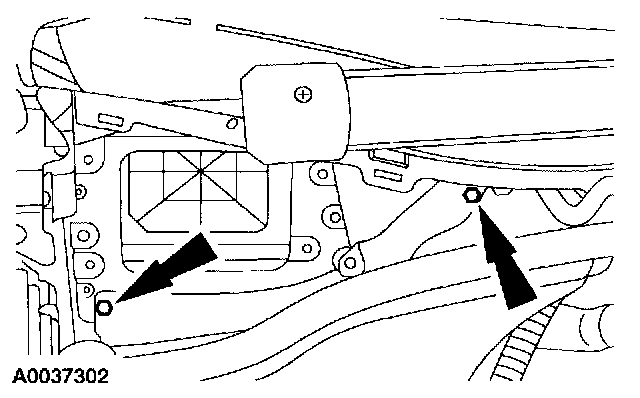 A0037302