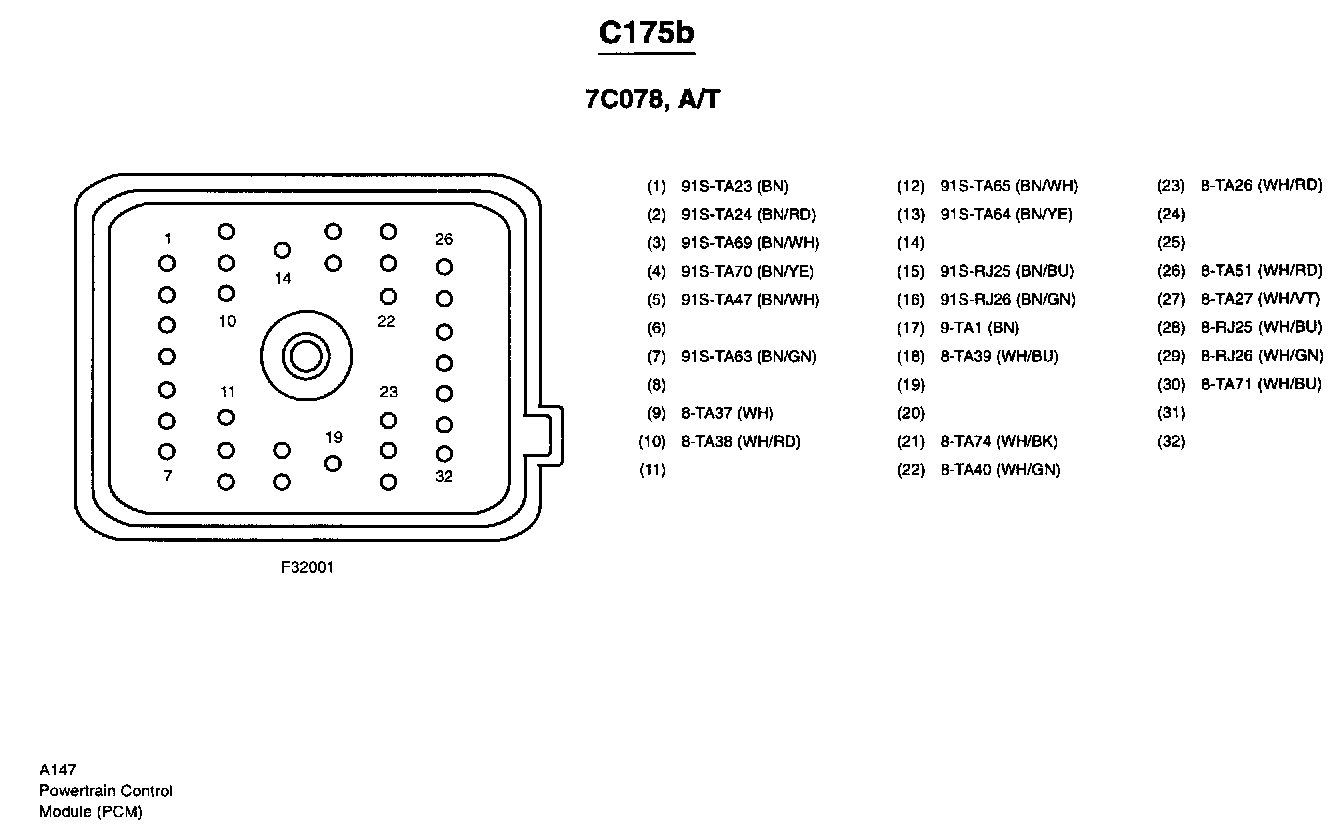 C175b

7C078, A/T

1
26
14
10
22
11
23
19
7
32

F32001

(1) 91S-TA23 (BN)
(2) 91S-TA24 (BN/RD)
(3) 91S-TA69 (BN/WH)
(4) 91S-TA70 (BN/YE)
(5) 91S-TA47 (BN/WH)
(6)
(7) 91S-TA63 (BN/GN)
(8)
(9) 8-TA37 (WH)
(10) 8-TA38 (WH/RD)
(11)

(12) 91S-TA65 (BN/WH)
(13) 91S-TA64 (BN/YE)
(14)
(15) 91S-RJ25 (BN/BU)
(16) 91S-RJ26 (BN/GN)
(17) 9-TA1 (BN)
(18) 8-TA39 (WH/BU)
(19)
(20)
(21) 8-TA74 (WH/BK)
(22) 8-TA40 (WH/GN)

(23) 8-TA26 (WH/RD)
(24)
(25)
(26) 8-TA51 (WH/RD)
(27) 8-TA27 (WH/VT)
(28) 8-RJ25 (WH/BU)
(29) 8-RJ26 (WH/GN)
(30) 8-TA71 (WH/BU)
(31)
(32)

A147
Powertrain Control
Module (PCM)