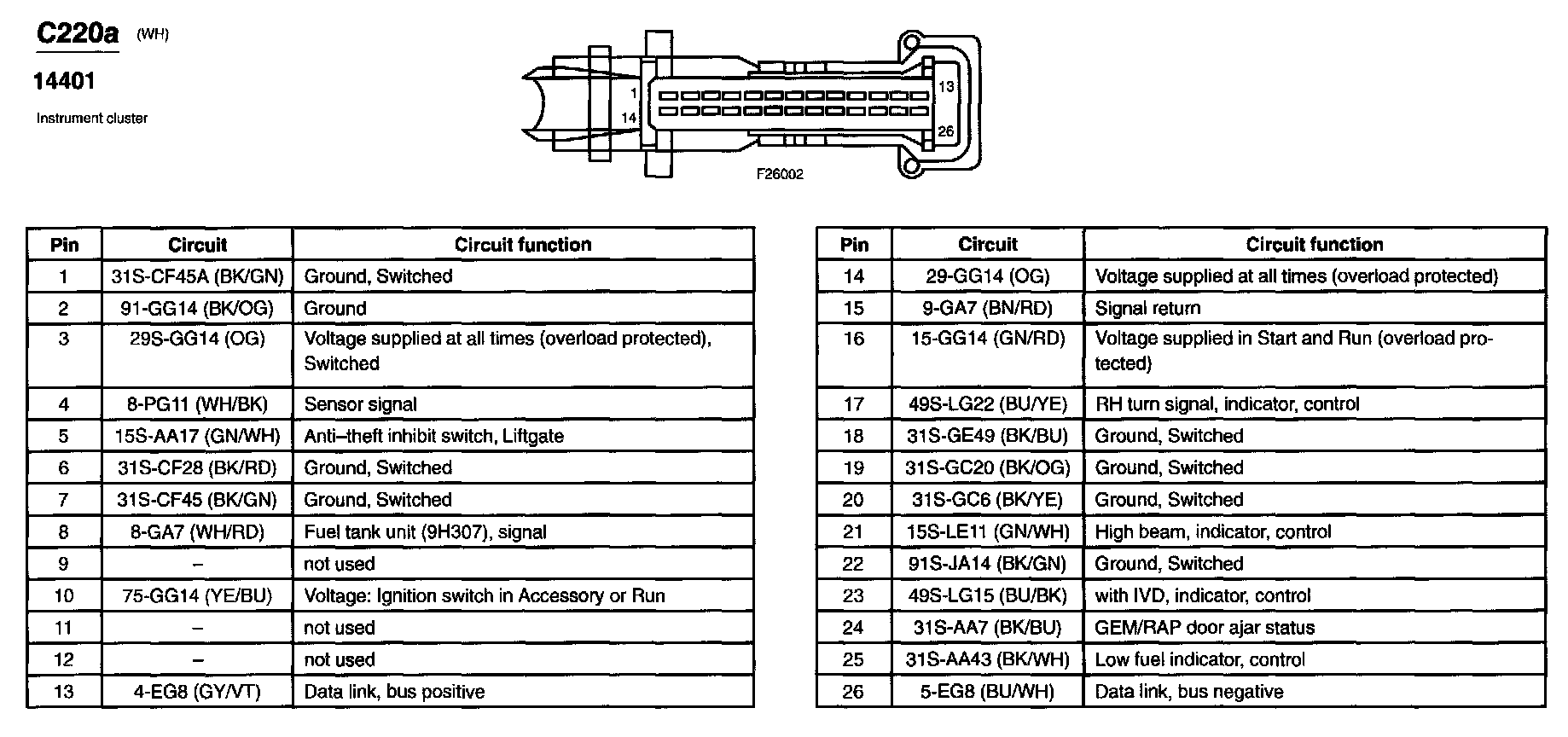 C220a (WH)

14401

Instrument cluster

1
14
13
26
F26002

| Pin | Circuit | Circuit function |
|---|---|---|
| 1 | 31S-CF45A (BK/GN) | Ground, Switched |
| 2 | 91-GG14 (BK/OG) | Ground |
| 3 | 29S-GG14 (OG) | Voltage supplied at all times (overload protected), Switched |
| 4 | 8-PG11 (WH/BK) | Sensor signal |
| 5 | 15S-AA17 (GN/WH) | Anti–theft inhibit switch, Liftgate |
| 6 | 31S-CF28 (BK/RD) | Ground, Switched |
| 7 | 31S-CF45 (BK/GN) | Ground, Switched |
| 8 | 8-GA7 (WH/RD) | Fuel tank unit (9H307), signal |
| 9 | – | not used |
| 10 | 75-GG14 (YE/BU) | Voltage: Ignition switch in Accessory or Run |
| 11 | – | not used |
| 12 | – | not used |
| 13 | 4-EG8 (GY/VT) | Data link, bus positive |

| Pin | Circuit | Circuit function |
|---|---|---|
| 14 | 29-GG14 (OG) | Voltage supplied at all times (overload protected) |
| 15 | 9-GA7 (BN/RD) | Signal return |
| 16 | 15-GG14 (GN/RD) | Voltage supplied in Start and Run (overload protected) |
| 17 | 49S-LG22 (BU/YE) | RH turn signal, indicator, control |
| 18 | 31S-GE49 (BK/BU) | Ground, Switched |
| 19 | 31S-GC20 (BK/OG) | Ground, Switched |
| 20 | 31S-GC6 (BK/YE) | Ground, Switched |
| 21 | 15S-LE11 (GN/WH) | High beam, indicator, control |
| 22 | 91S-JA14 (BK/GN) | Ground, Switched |
| 23 | 49S-LG15 (BU/BK) | with IVD, indicator, control |
| 24 | 31S-AA7 (BK/BU) | GEM/RAP door ajar status |
| 25 | 31S-AA43 (BK/WH) | Low fuel indicator, control |
| 26 | 5-EG8 (BU/WH) | Data link, bus negative |