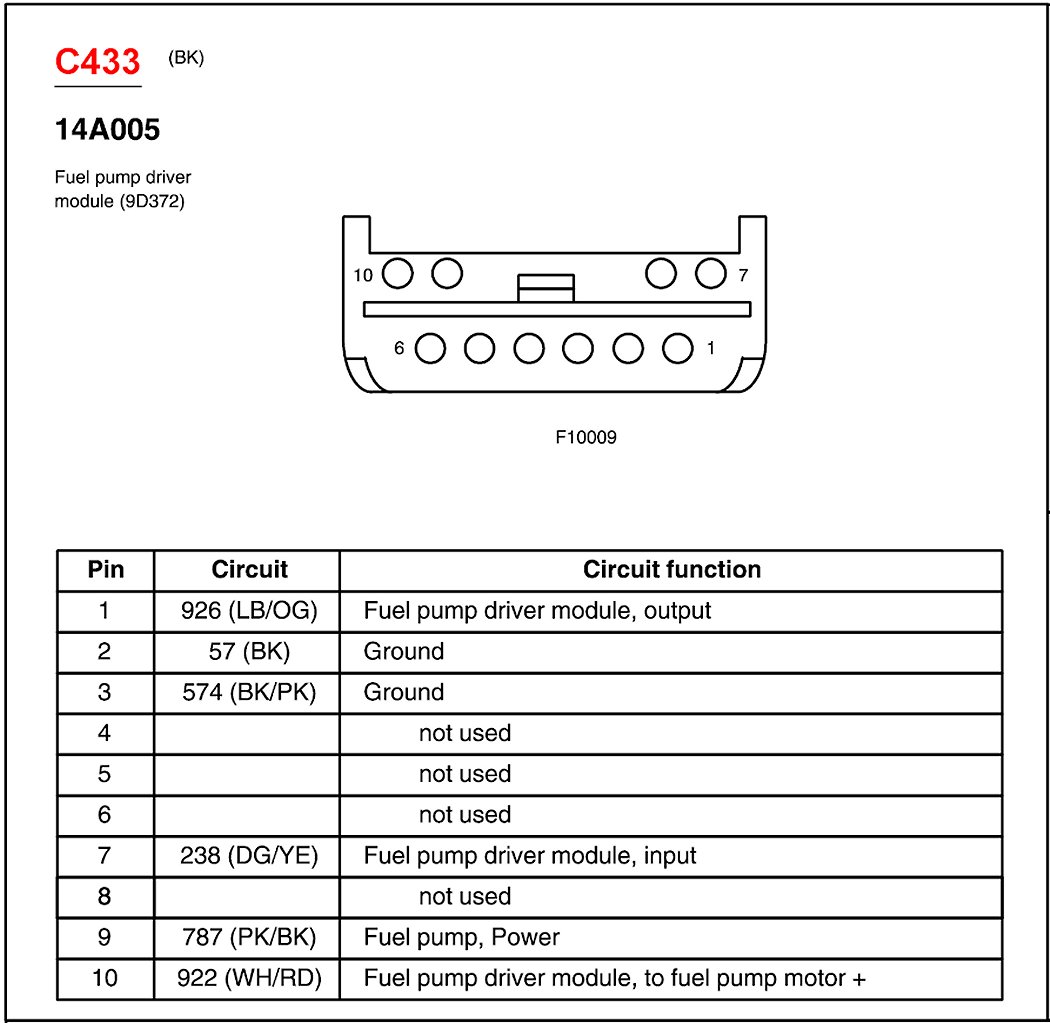 C433 (BK)

14A005

Fuel pump driver module (9D372)

10 7

6 1

F10009

| Pin | Circuit | Circuit function |
|---|---|---|
| 1 | 926 (LB/OG) | Fuel pump driver module, output |
| 2 | 57 (BK) | Ground |
| 3 | 574 (BK/PK) | Ground |
| 4 | | not used |
| 5 | | not used |
| 6 | | not used |
| 7 | 238 (DG/YE) | Fuel pump driver module, input |
| 8 | | not used |
| 9 | 787 (PK/BK) | Fuel pump, Power |
| 10 | 922 (WH/RD) | Fuel pump driver module, to fuel pump motor + |