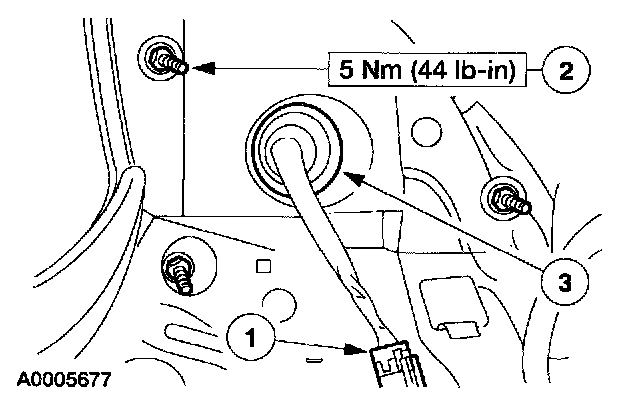 5 Nm (44 lb-in)
2
3
1
A0005677