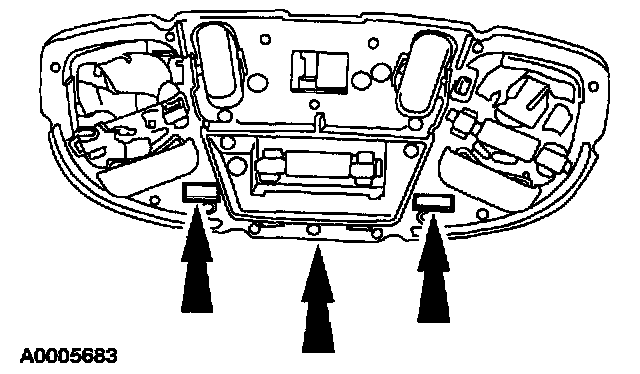 A0005683