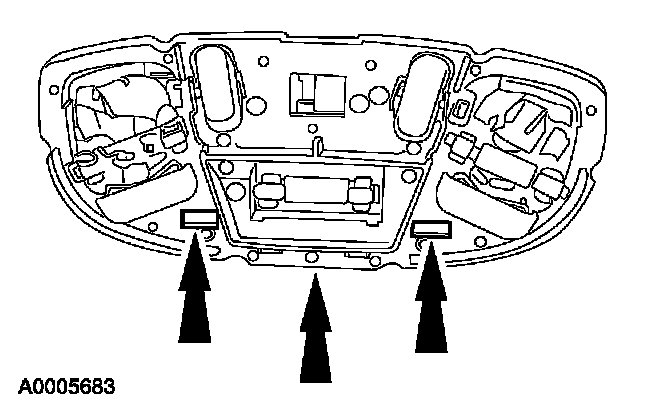 A0005683