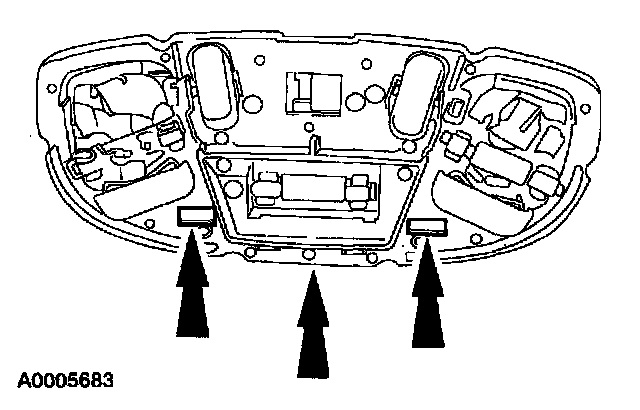 A0005683