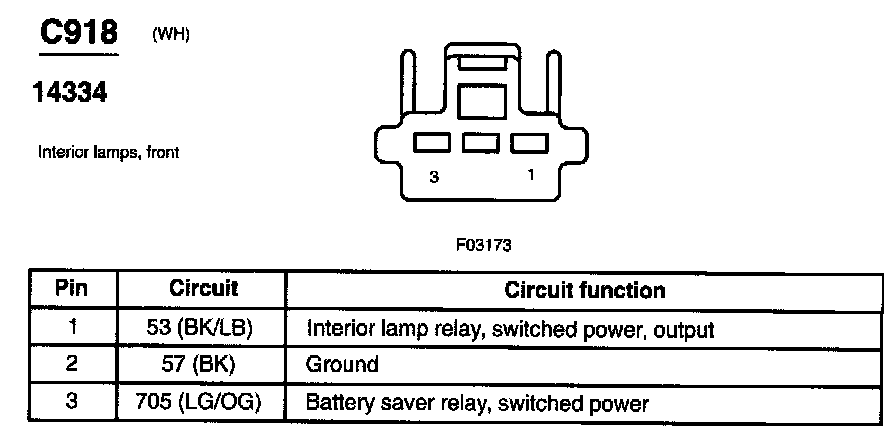 C918 (WH)

14334

Interior lamps, front

3 1

F03173

| Pin | Circuit | Circuit function |
|---|---|---|
| 1 | 53 (BK/LB) | Interior lamp relay, switched power, output |
| 2 | 57 (BK) | Ground |
| 3 | 705 (LG/OG) | Battery saver relay, switched power |